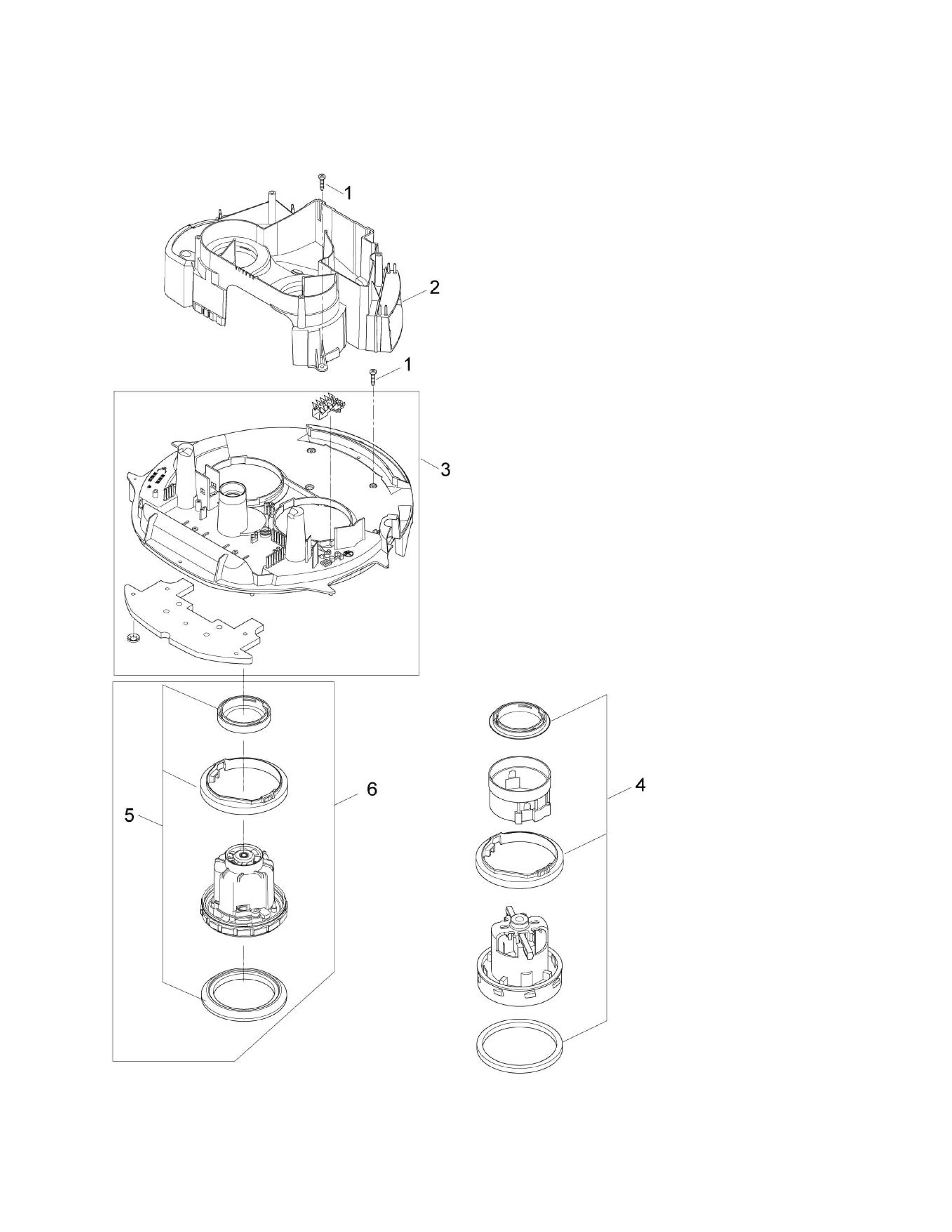 1
2
1
3
6
5
4