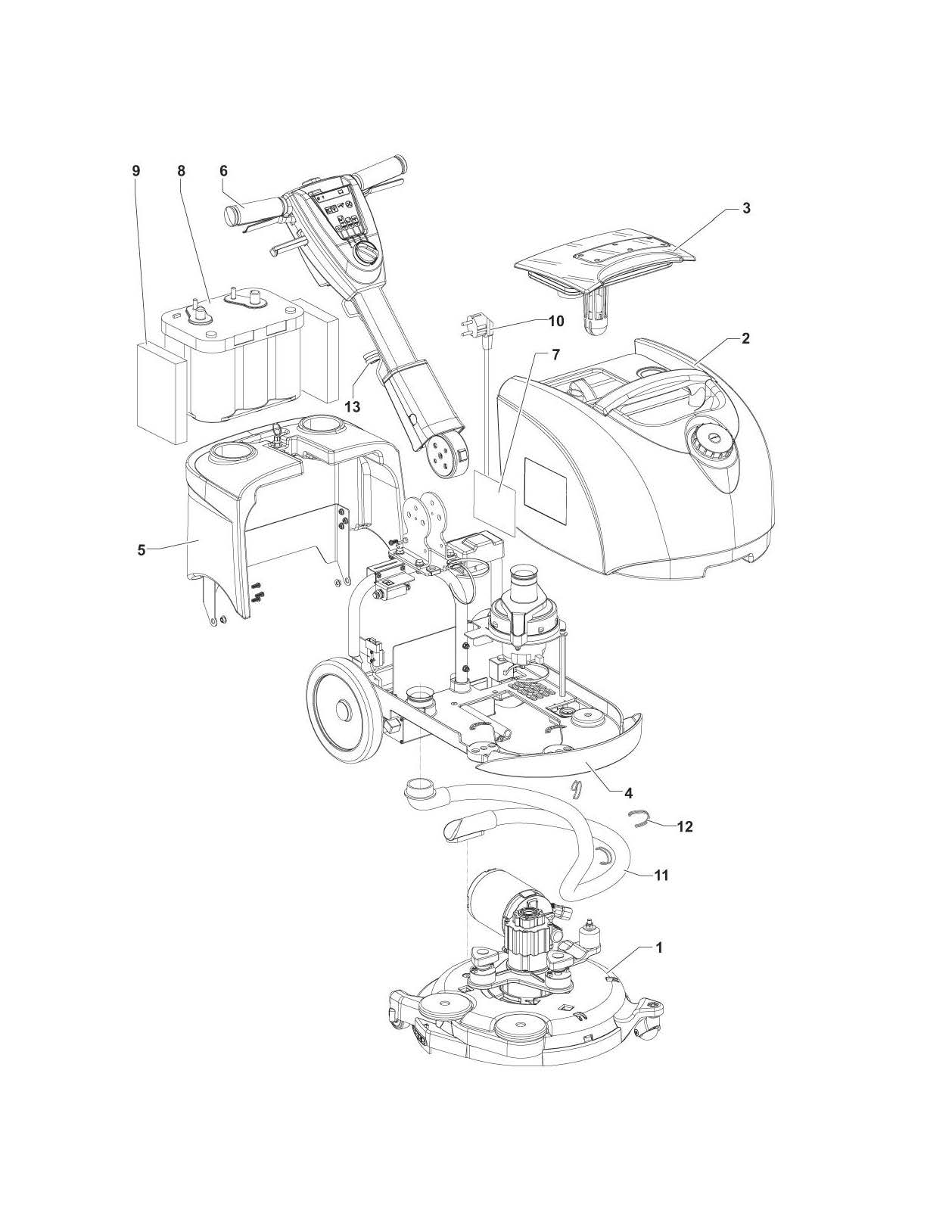 9
8
6
3
10
2
7
13
5
4
12
11
1