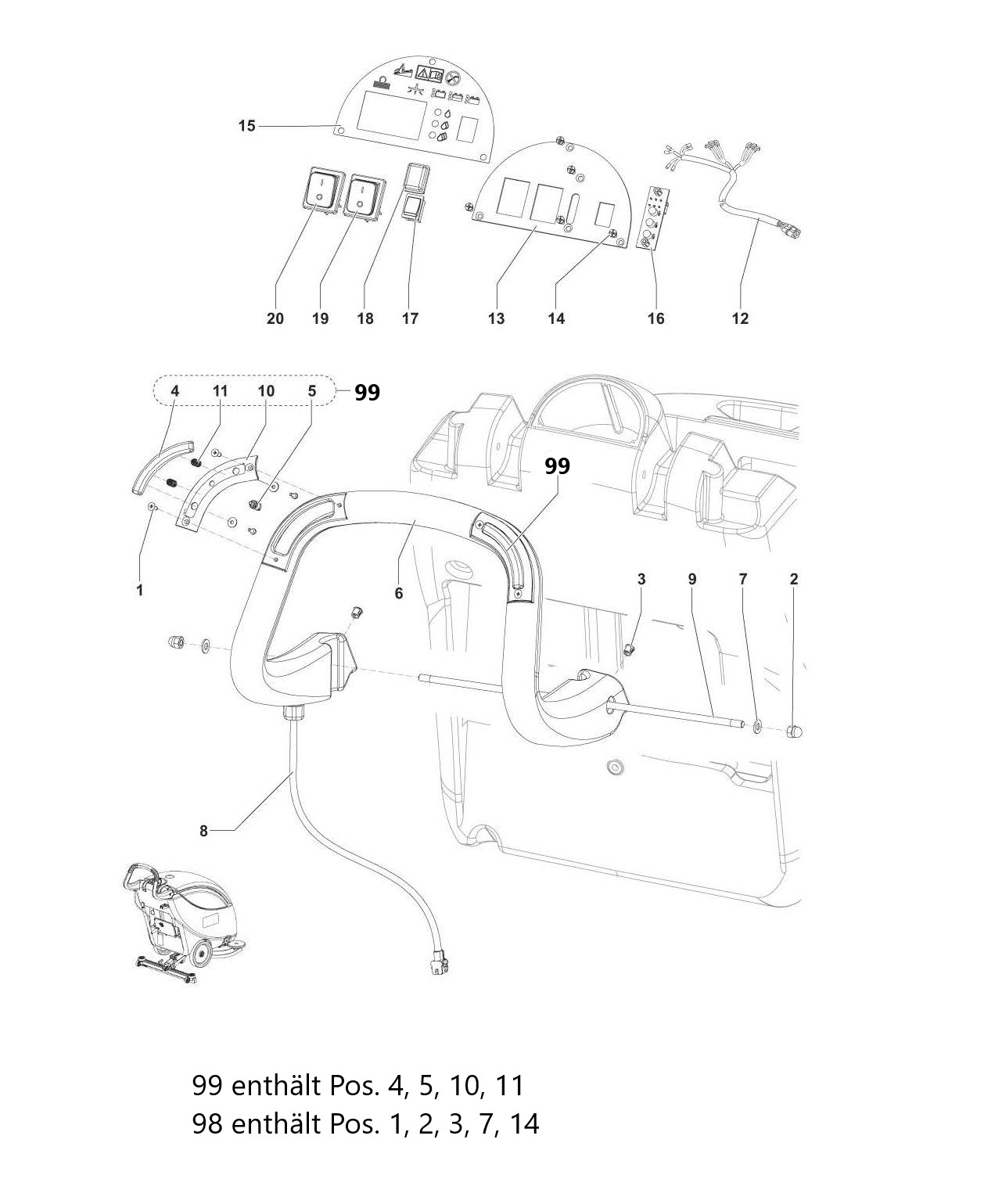 15

20 19 18 17 13 14 16 12

4 11 10 5 99

99

1

6

3 9 7 2

8

99 enthält Pos. 4, 5, 10, 11
98 enthält Pos. 1, 2, 3, 7, 14