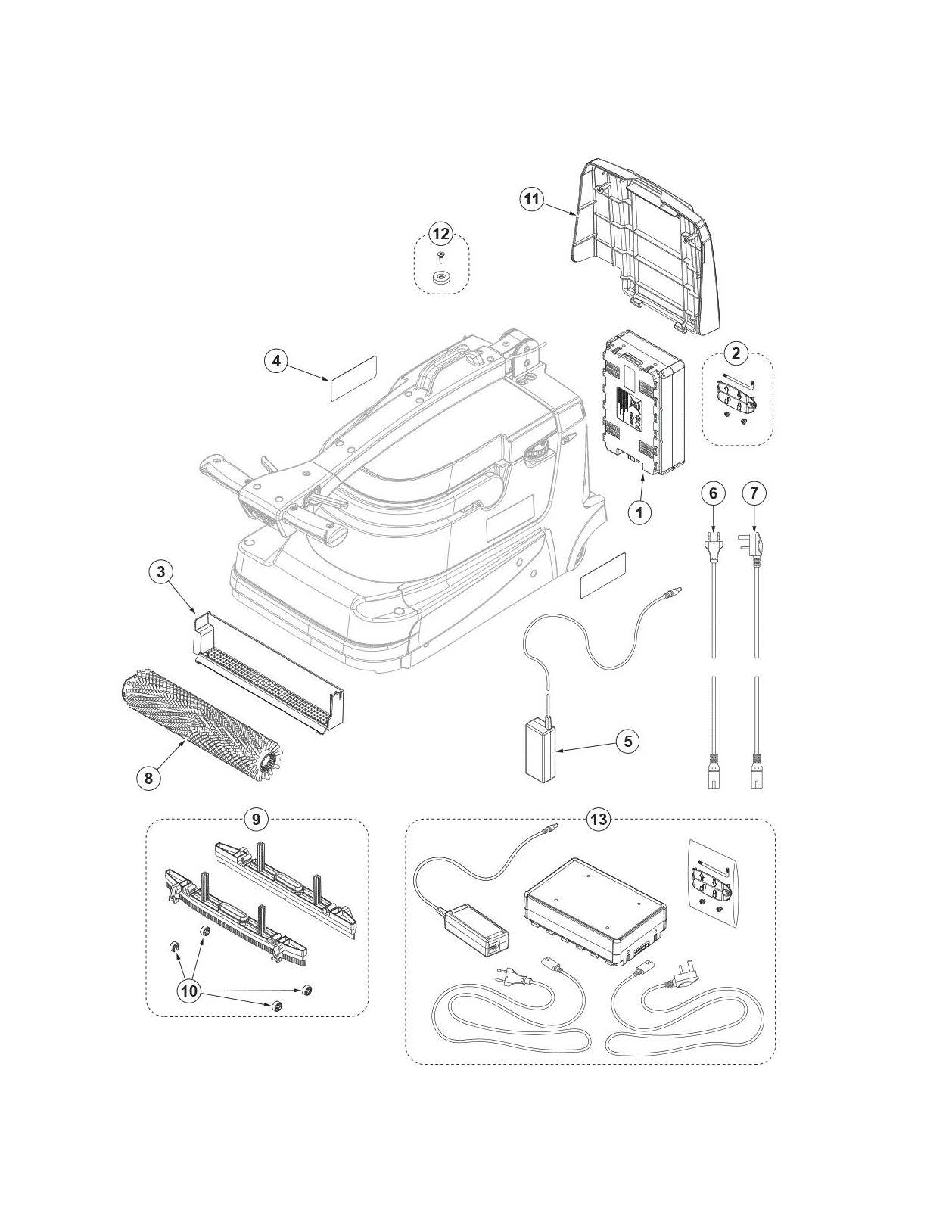 11

12

4

2

1

6

7

3

5

8

9

13

10