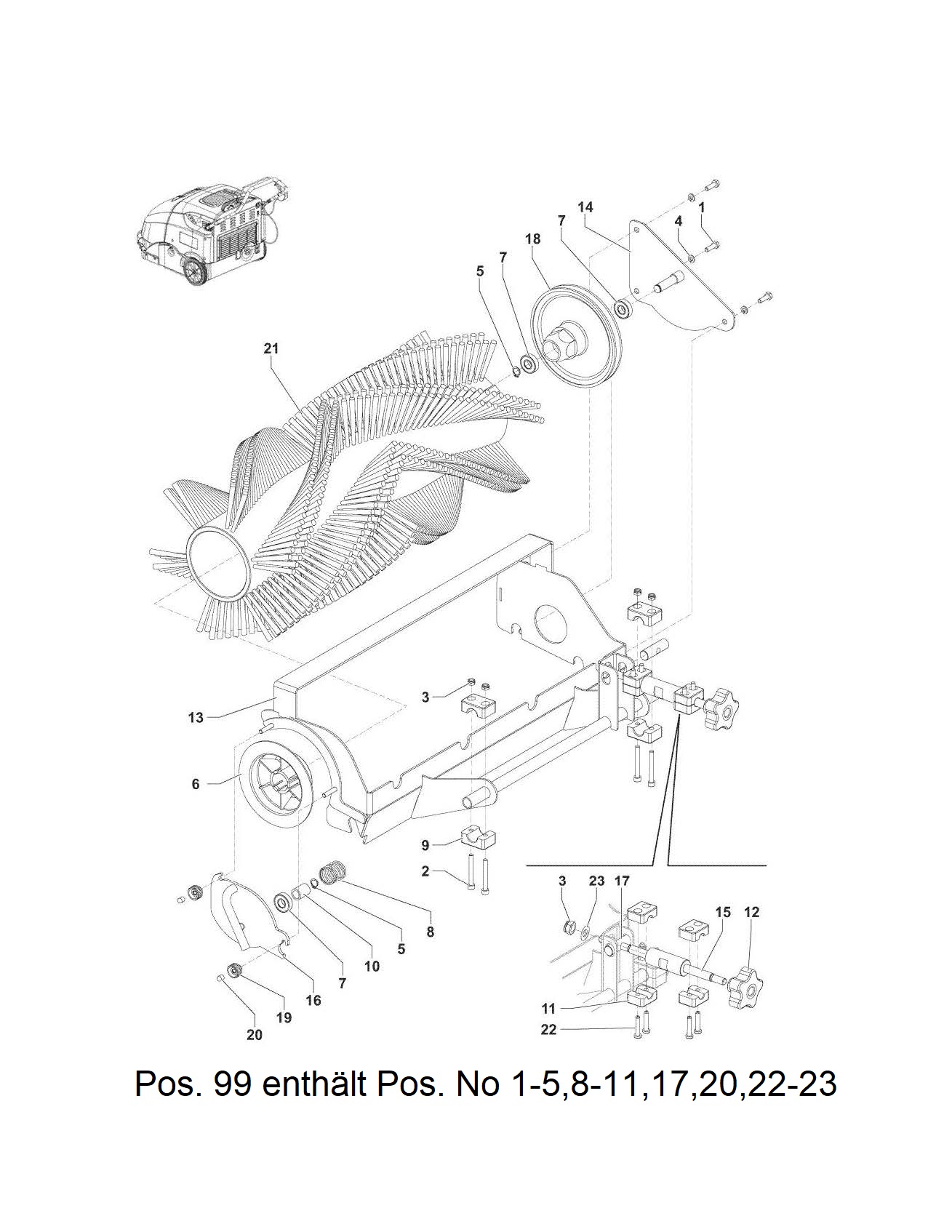 14
1
4
7
18
7
5
21
3
13
6
9
2
8
5
10
7
16
19
20
3
23
17
15
12
11
22

Pos. 99 enthält Pos. No 1-5,8-11,17,20,22-23