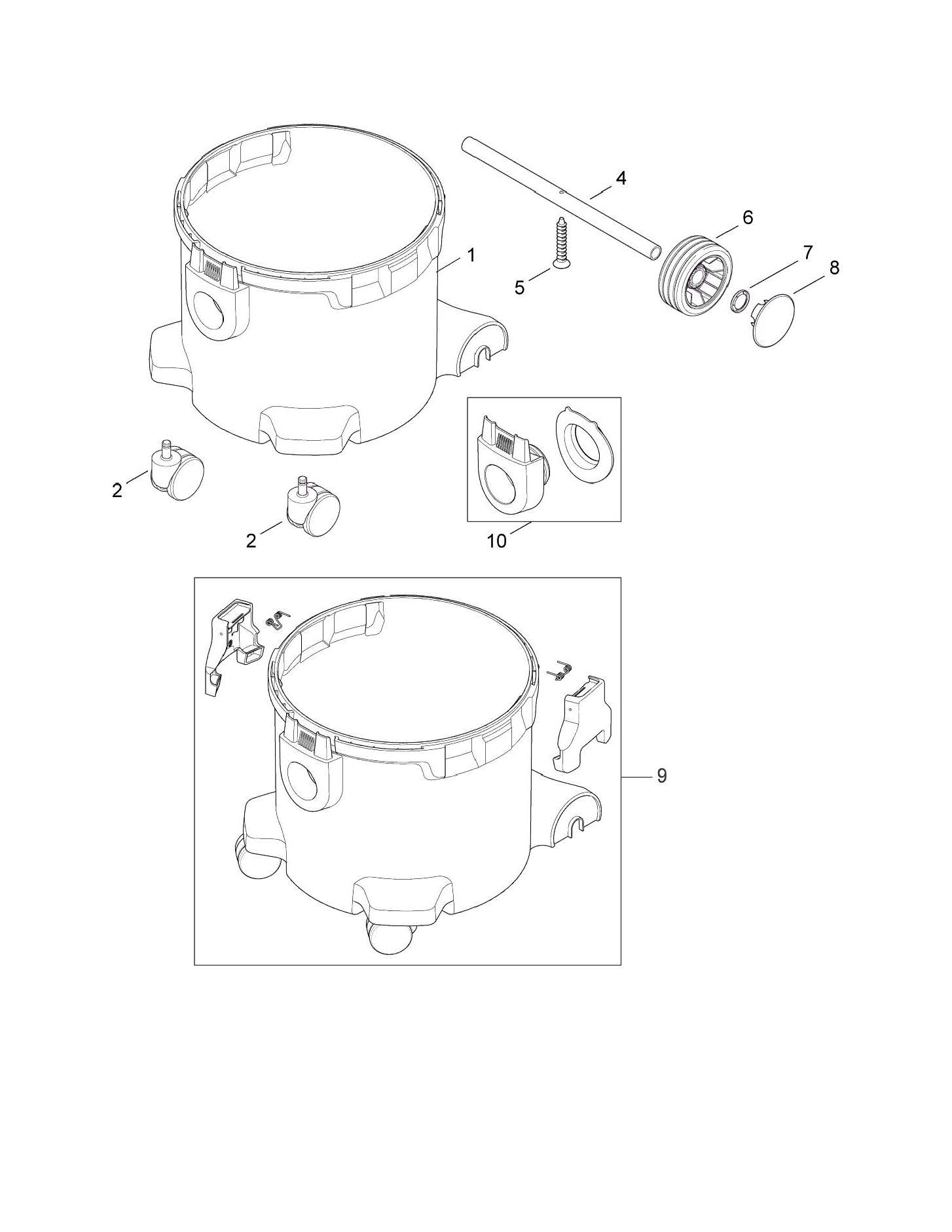 4
6
1
7
8
5
2
2
10
9