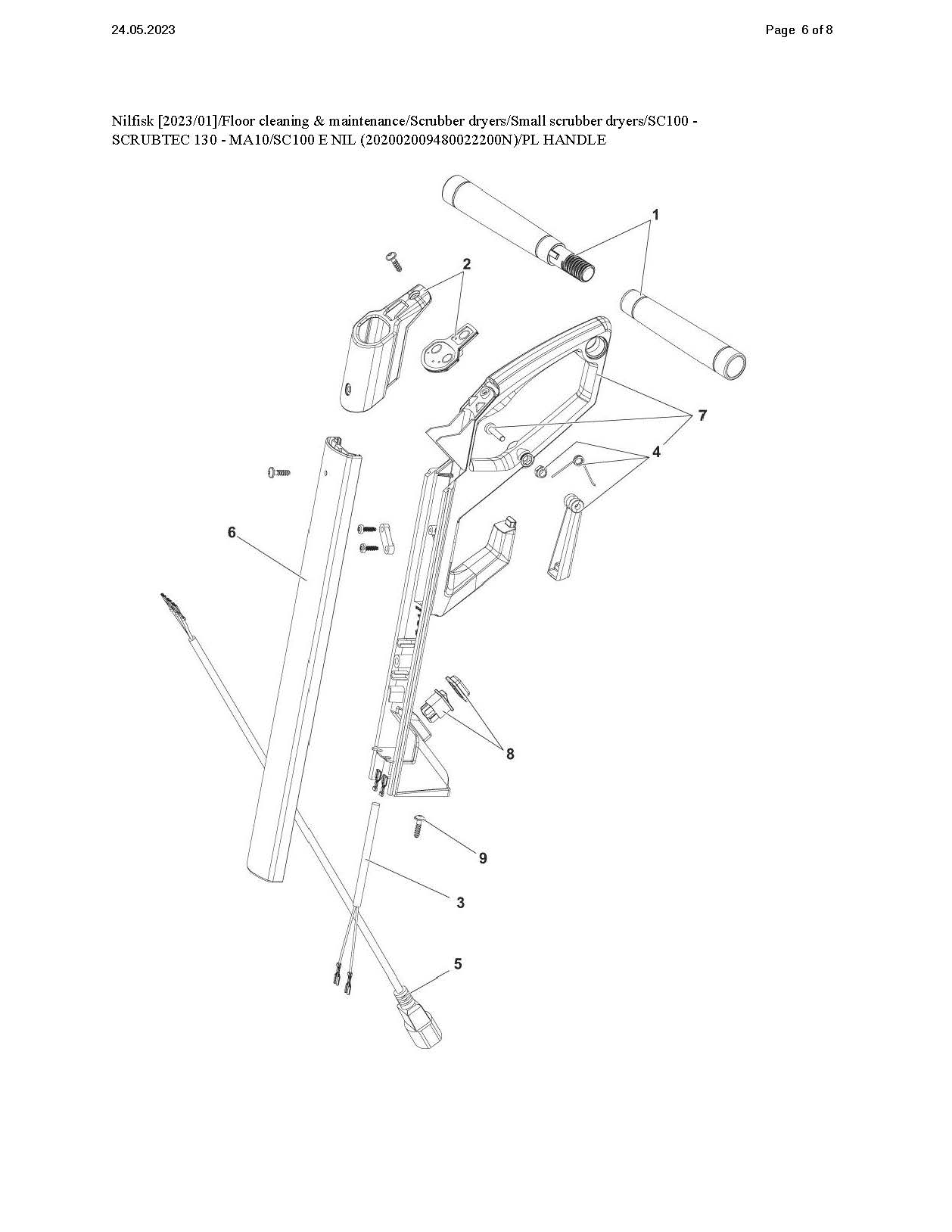 24.05.2023

Page 6 of 8

Nilfisk [2023/01]/Floor cleaning & maintenance/Scrubber dryers/Small scrubber dryers/SC100 - SCRUBTEC 130 - MA10/SC100 E NIL (202002009480022200N)/PL HANDLE

1
2
7
4
6
8
9
3
5