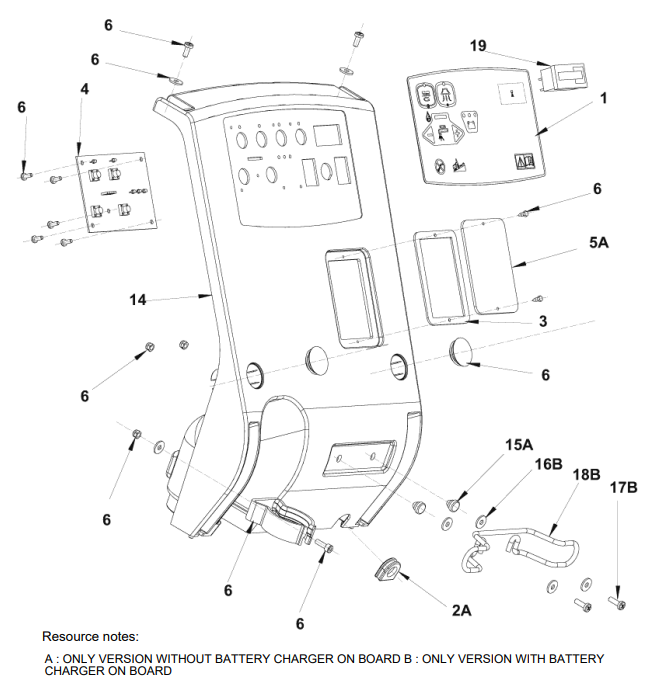 6
6
6
4
19
1
6
5A
14
3
6
6
6
15A
16B
18B
17B
6
6
2A

Resource notes:

A : ONLY VERSION WITHOUT BATTERY CHARGER ON BOARD B : ONLY VERSION WITH BATTERY CHARGER ON BOARD