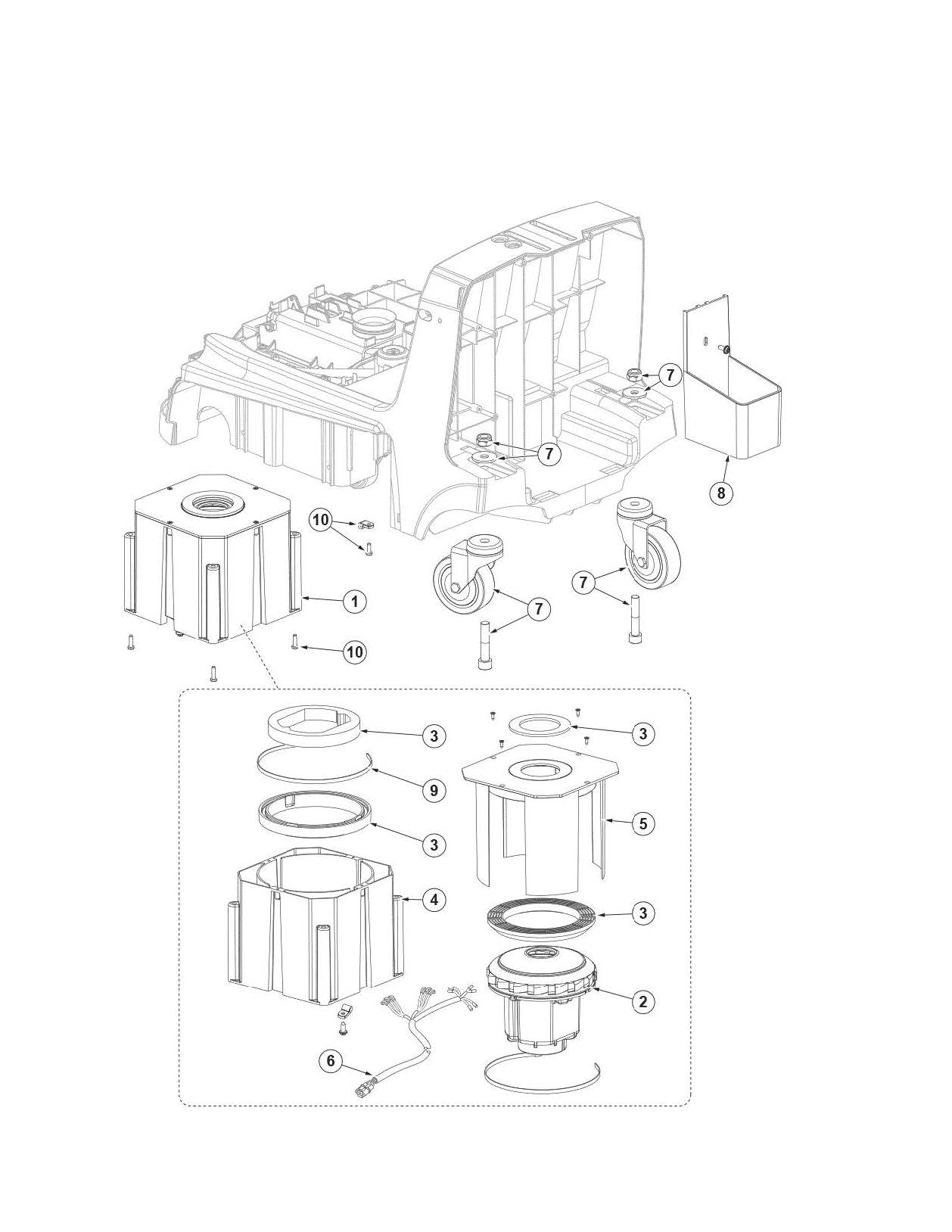 7
7
8
10
7
7
1
10
3
3
9
5
3
4
3
2
6