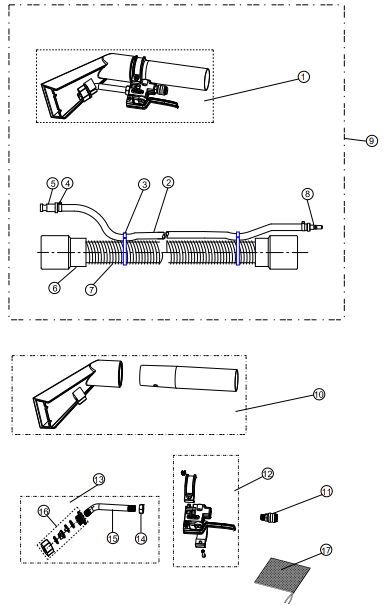 1
9
5
4
3
2
8
6
7
10
13
12
11
16
15
14
17