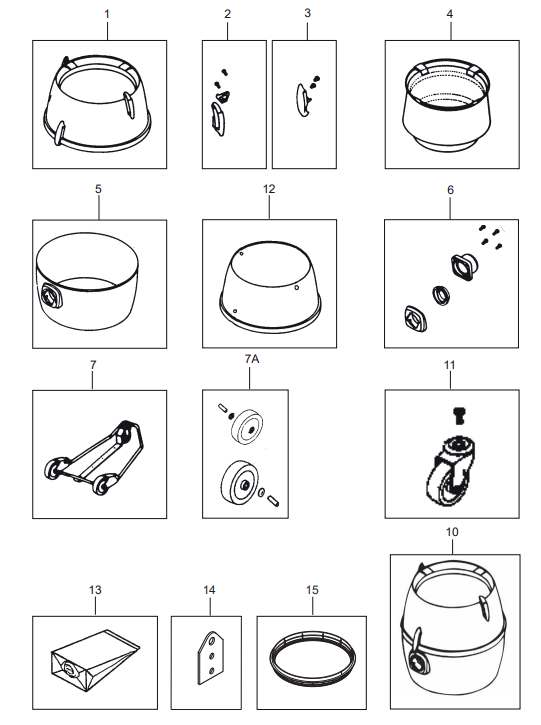 1
2
3
4
5
12
6
7
7A
11
10
13
14
15