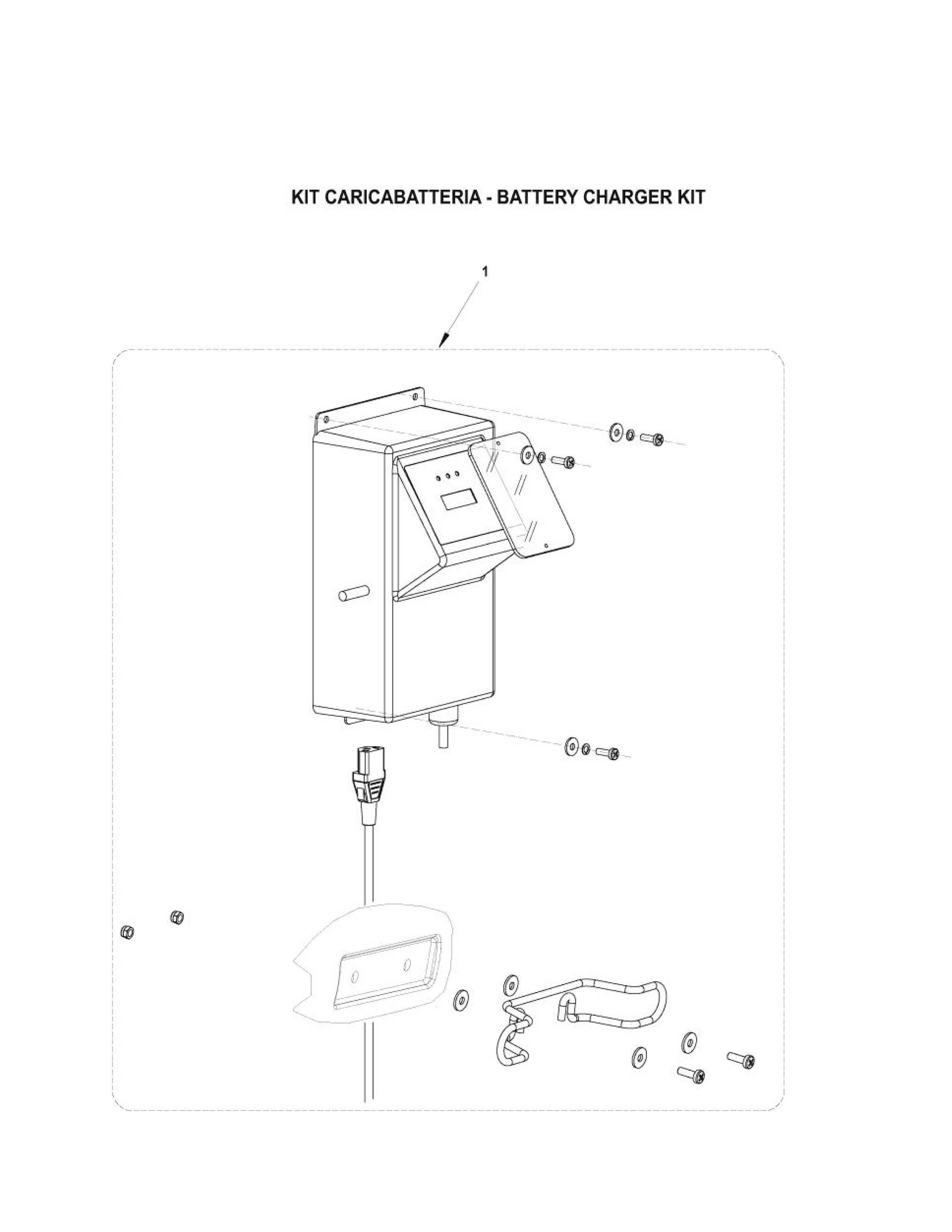 KIT CARICABATTERIA - BATTERY CHARGER KIT

1