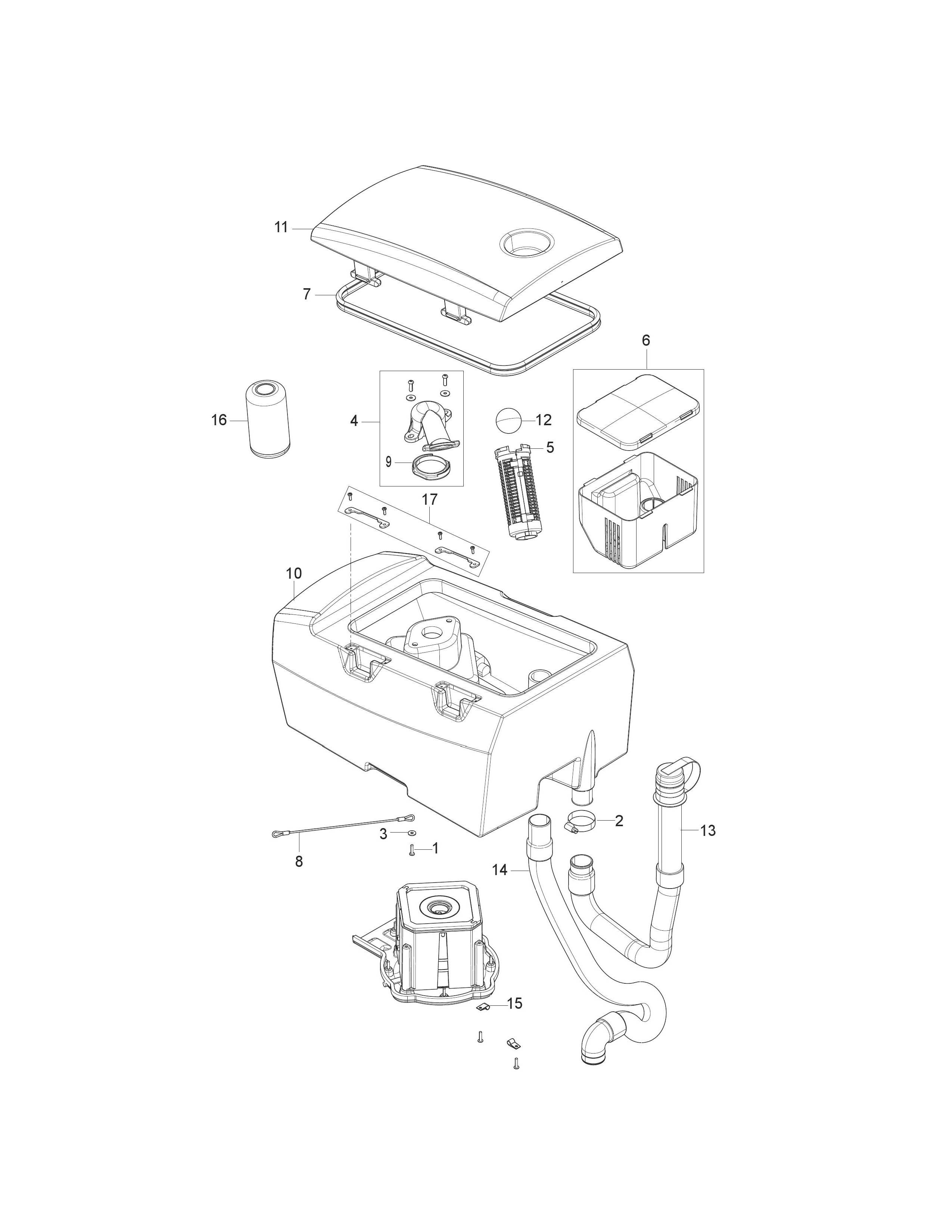 11
7
6
16
4
12
5
9
17
10
2
13
3
1
8
14
15