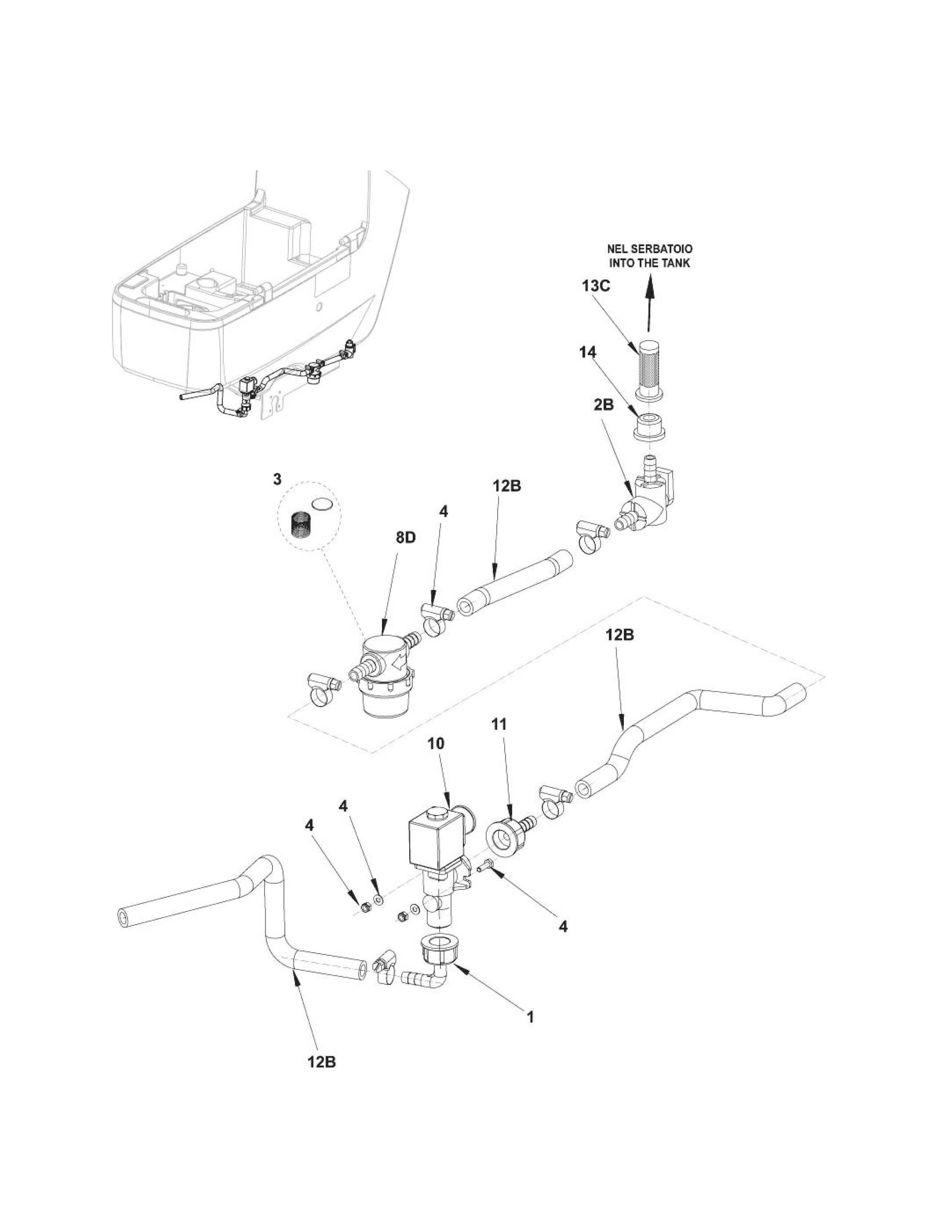 NEL SERBATOIO
INTO THE TANK

13C

14

2B

3

12B

4

8D

12B

11

10

4

4

4

1

12B