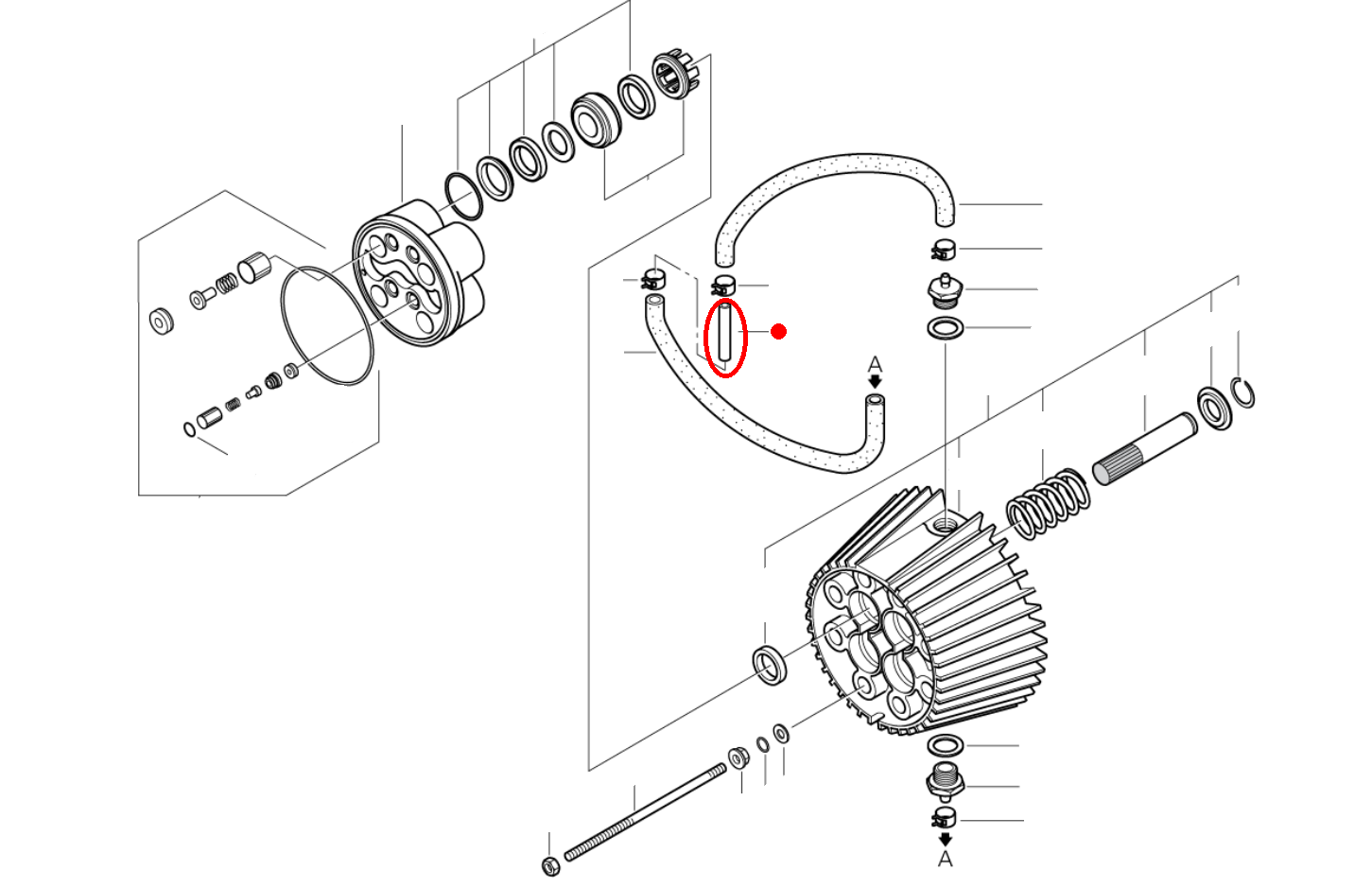 A

A