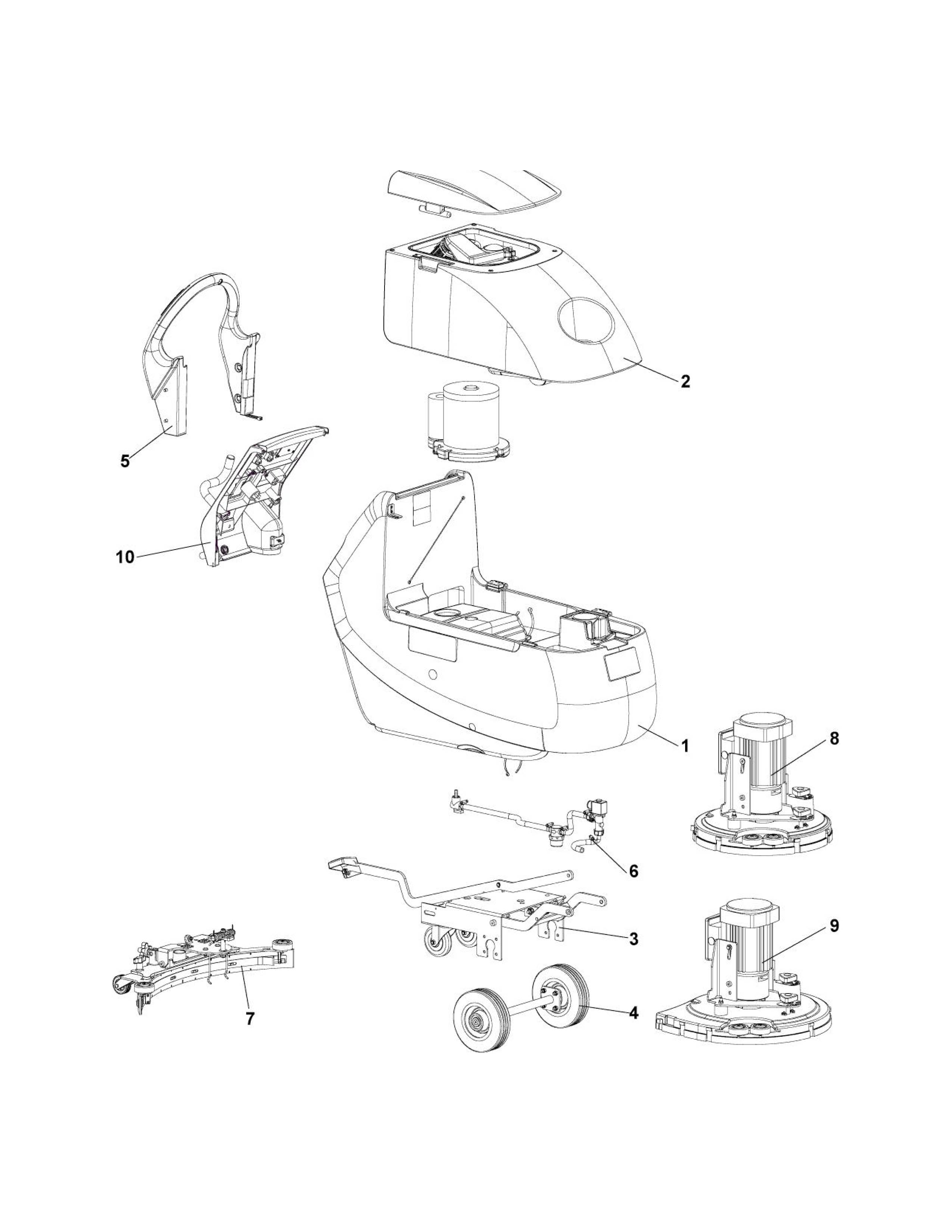 2

5

10

1

8

6

3

9

7

4