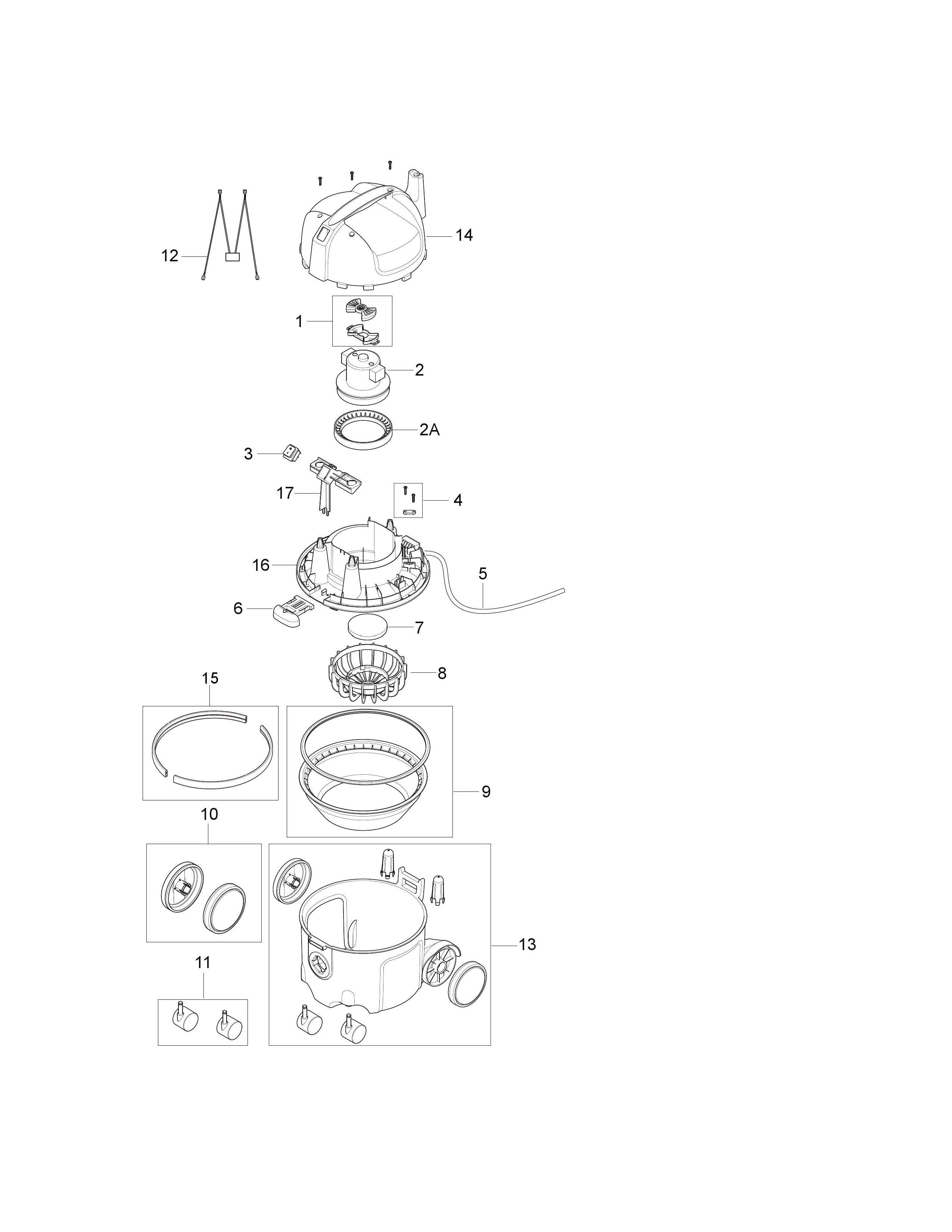 12
14
1
2
2A
3
17
4
16
5
6
7
8
15
9
10
13
11