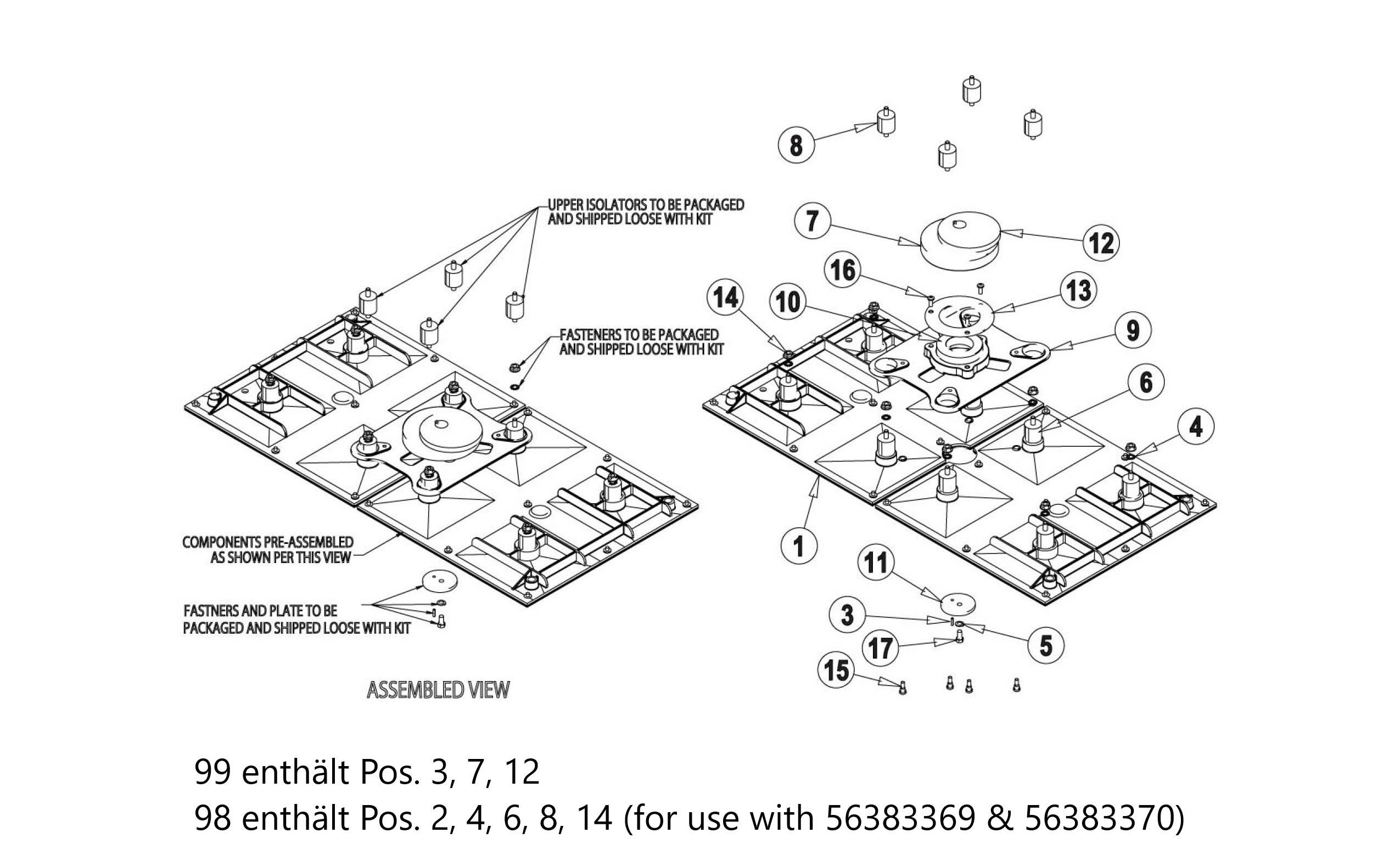 UPPER ISOLATORS TO BE PACKAGED AND SHIPPED LOOSE WITH KIT

FASTENERS TO BE PACKAGED AND SHIPPED LOOSE WITH KIT

COMPONENTS PRE-ASSEMBLED AS SHOWN PER THIS VIEW

FASTNERS AND PLATE TO BE PACKAGED AND SHIPPED LOOSE WITH KIT

ASSEMBLED VIEW

8

7

12

16

13

14

10

9

6

4

1

11

3

5

17

15

99 enthält Pos. 3, 7, 12

98 enthält Pos. 2, 4, 6, 8, 14 (for use with 56383369 & 56383370)