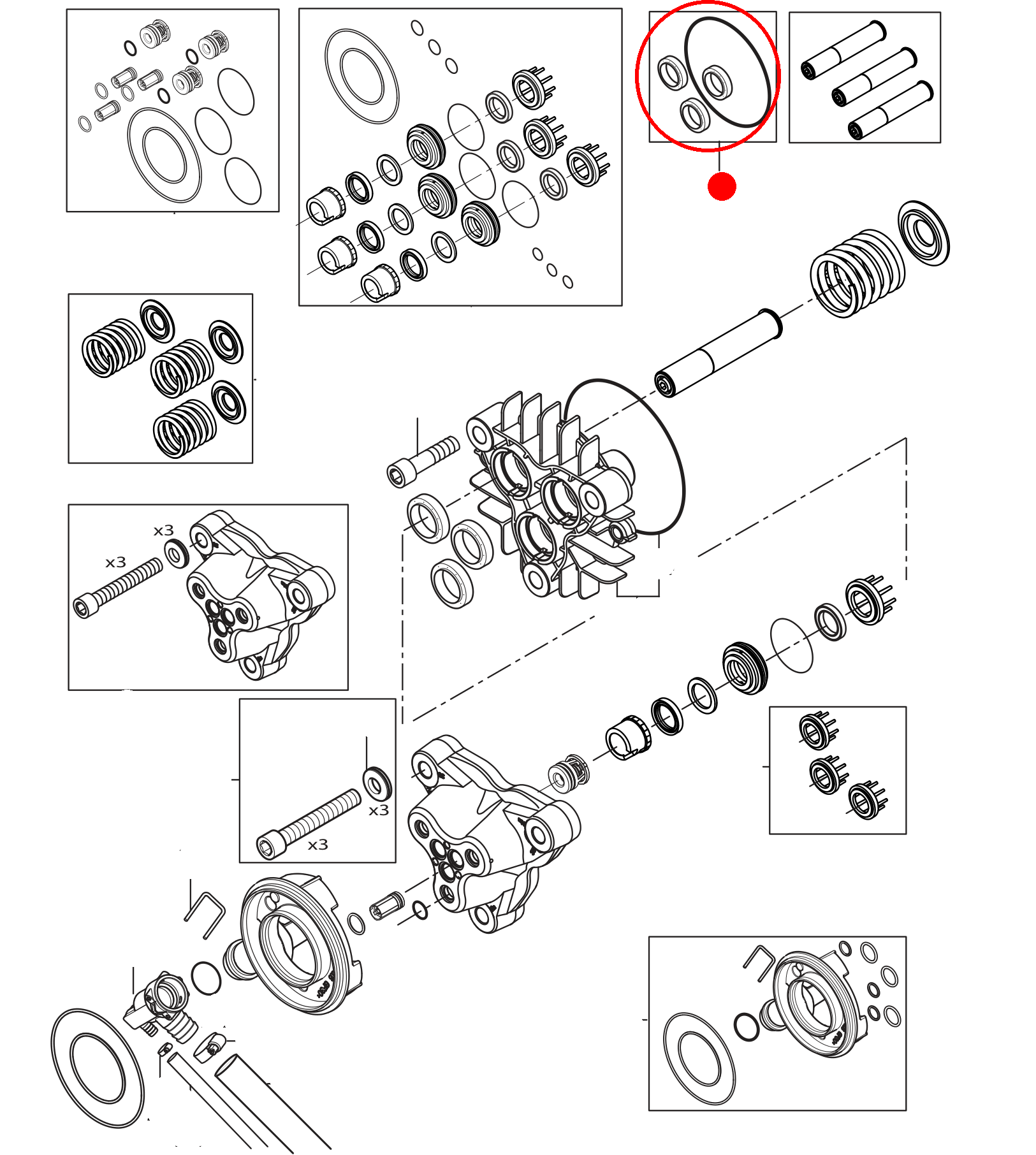 x3
x3
x3
x3