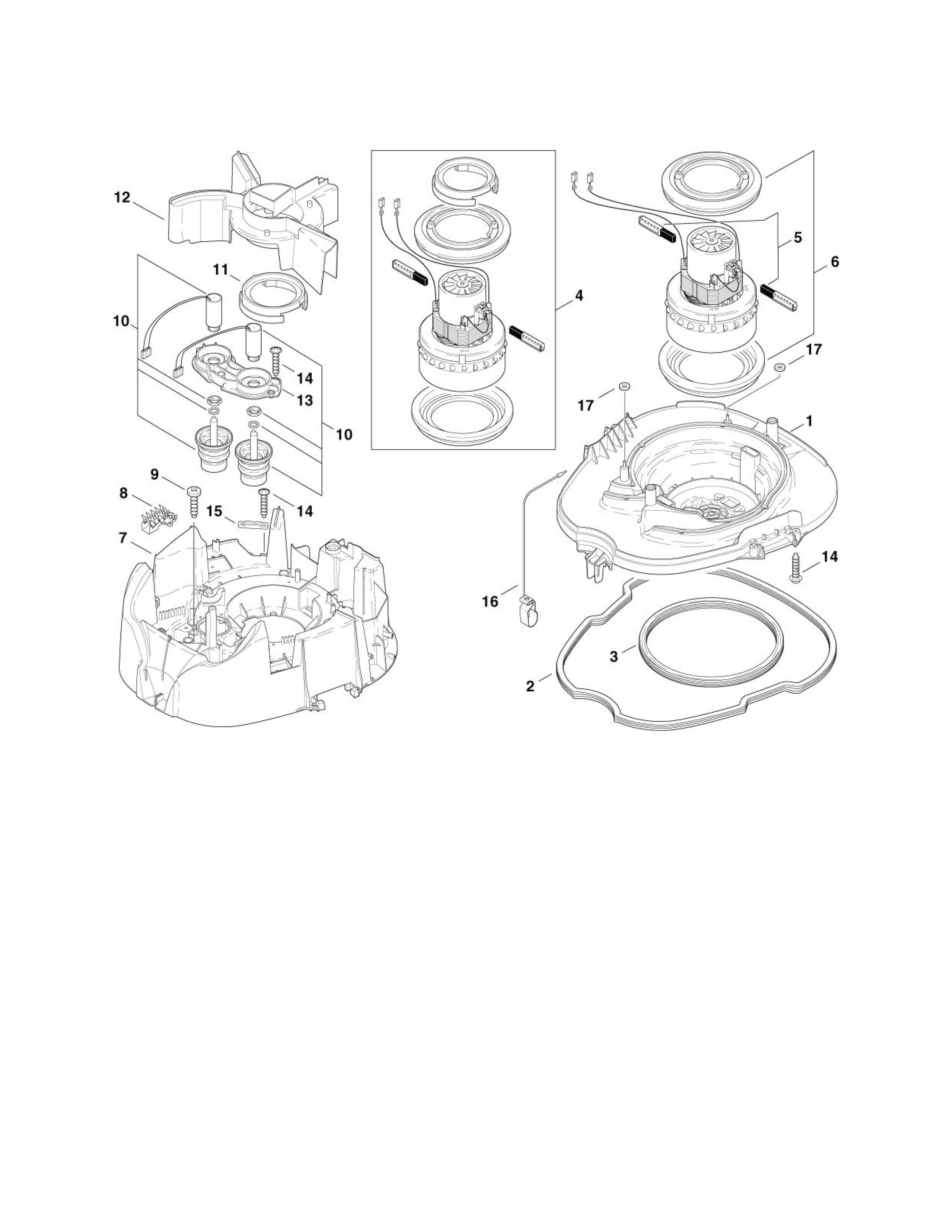 12
11
10
14
13
10
9
8
15
14
7
4
5
6
17
17
1
14
16
3
2