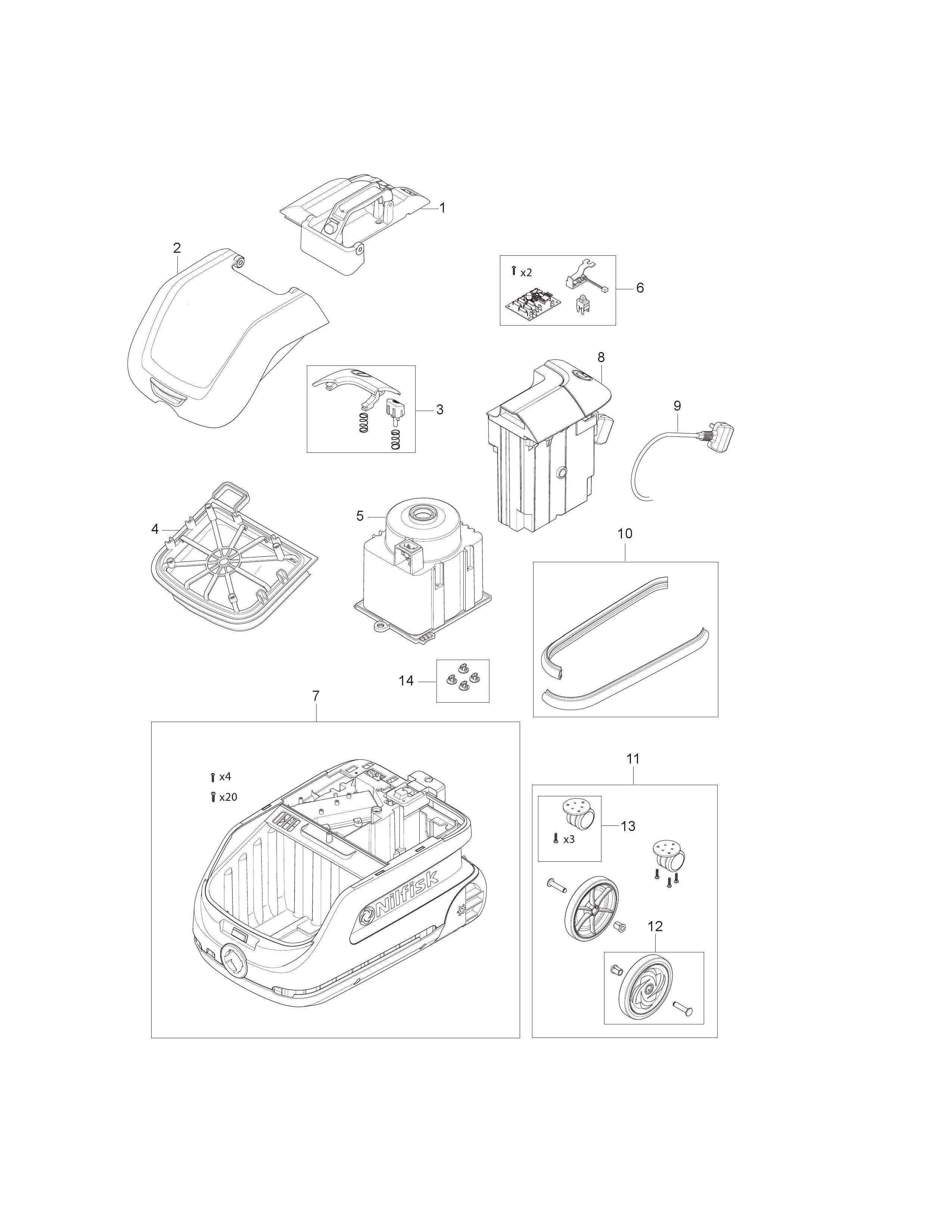 1

2

x2

6

8

3

9

4

5

10

14

7

x4

x20

Nilfisk

11

13

x3

12