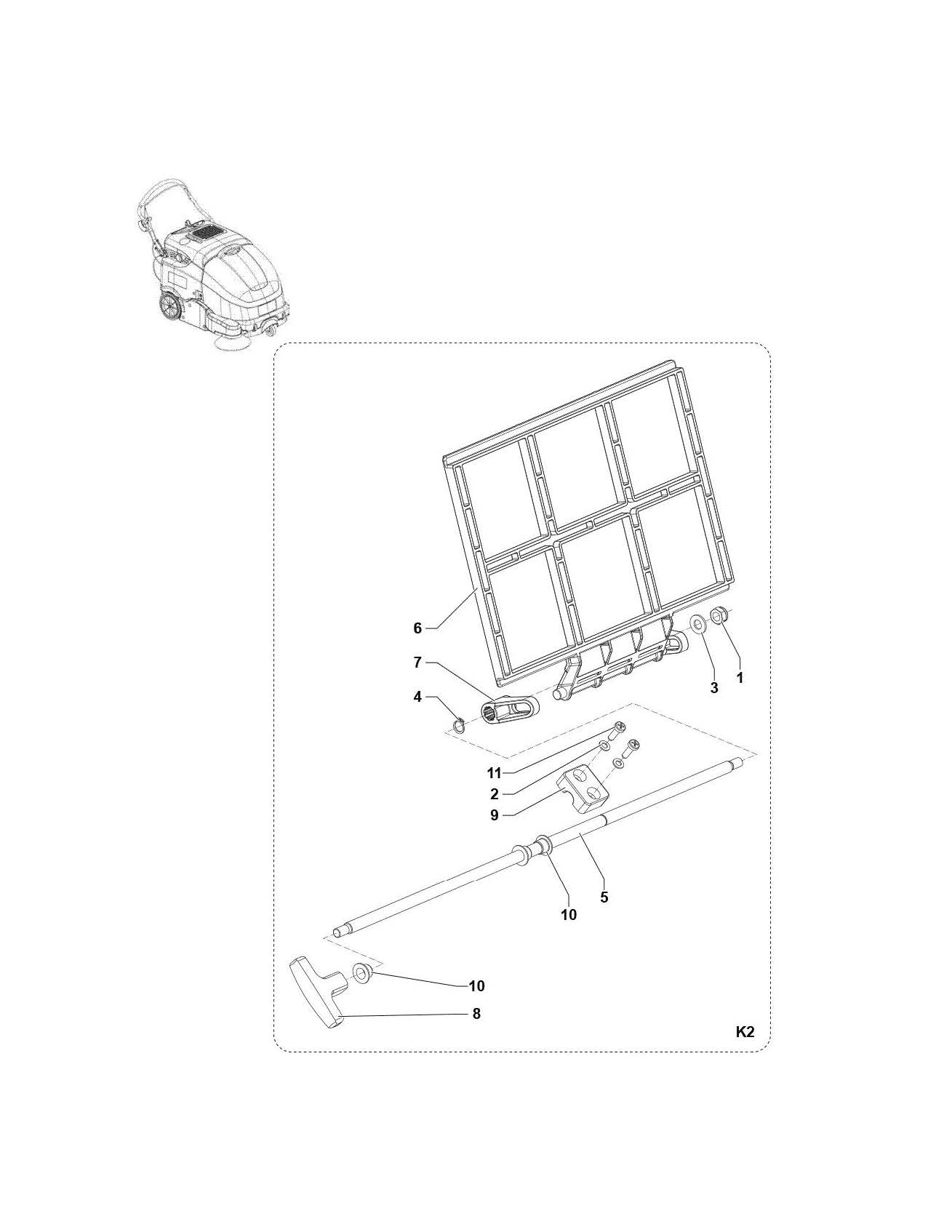 6
7
4
3
1
11
2
9
10
5
10
8
K2