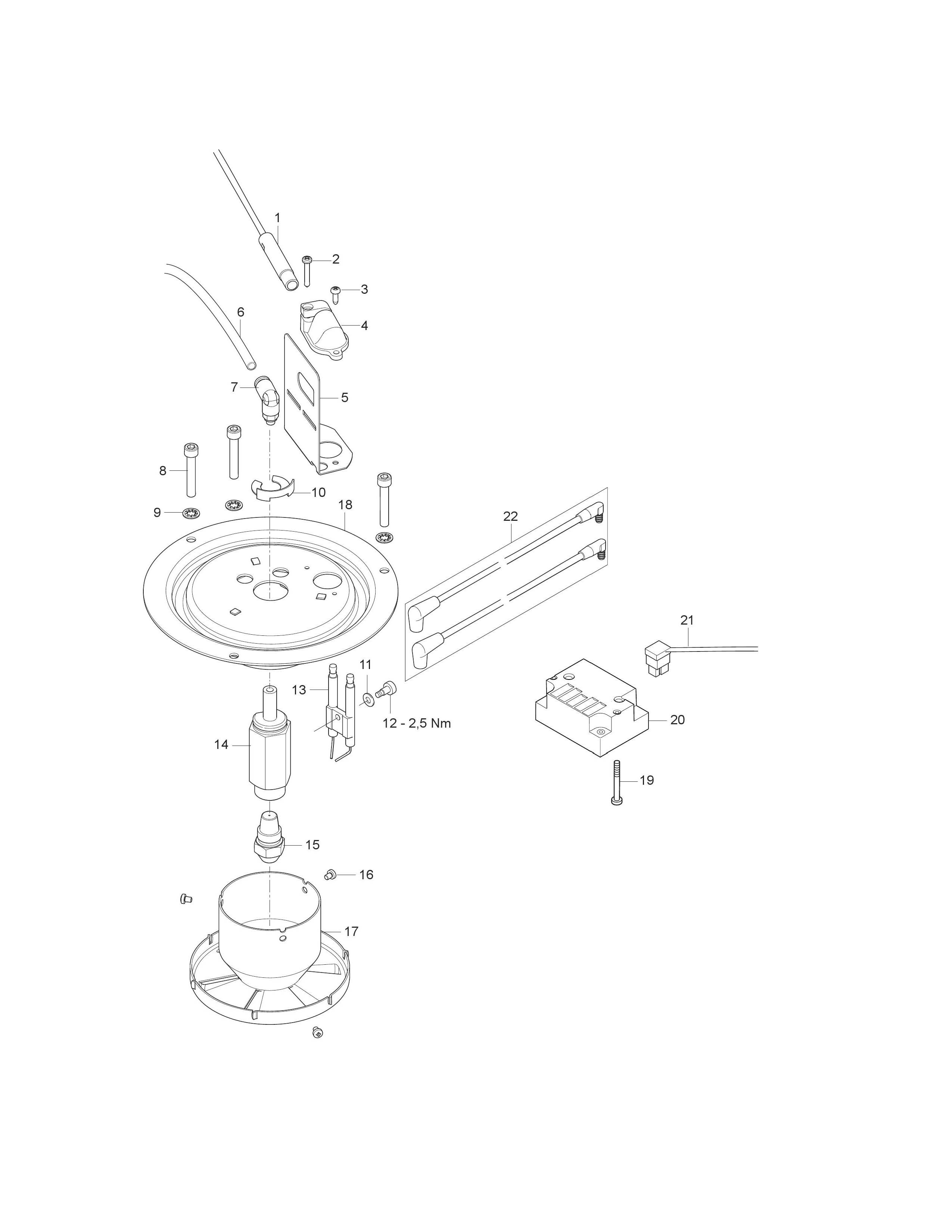 1
2
3
6
4
7
5
8
10
9
18
22
21
11
13
12 - 2,5 Nm
20
14
19
15
16
17