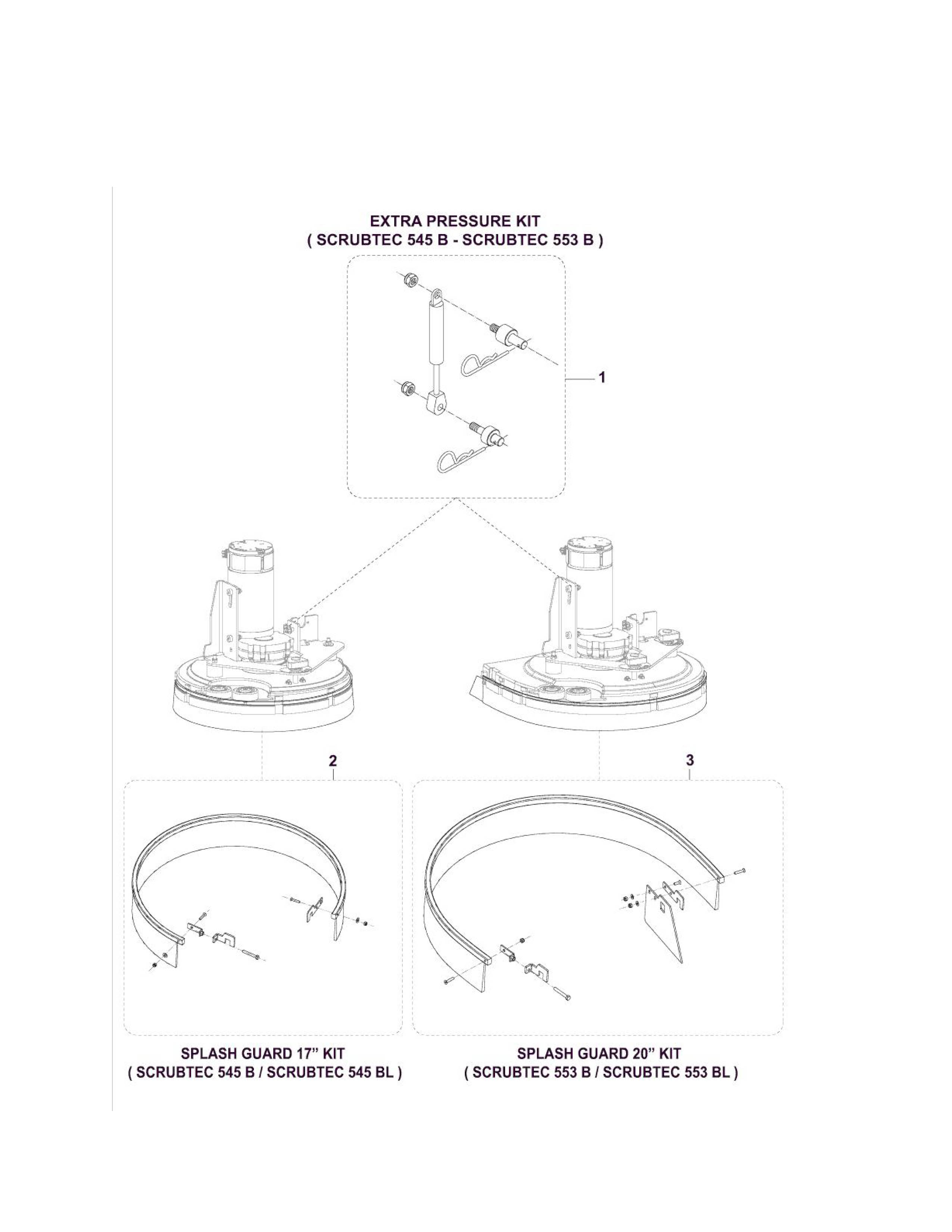 EXTRA PRESSURE KIT
( SCRUBTEC 545 B - SCRUBTEC 553 B )

1

2

3

SPLASH GUARD 17" KIT
( SCRUBTEC 545 B / SCRUBTEC 545 BL )

SPLASH GUARD 20" KIT
( SCRUBTEC 553 B / SCRUBTEC 553 BL )