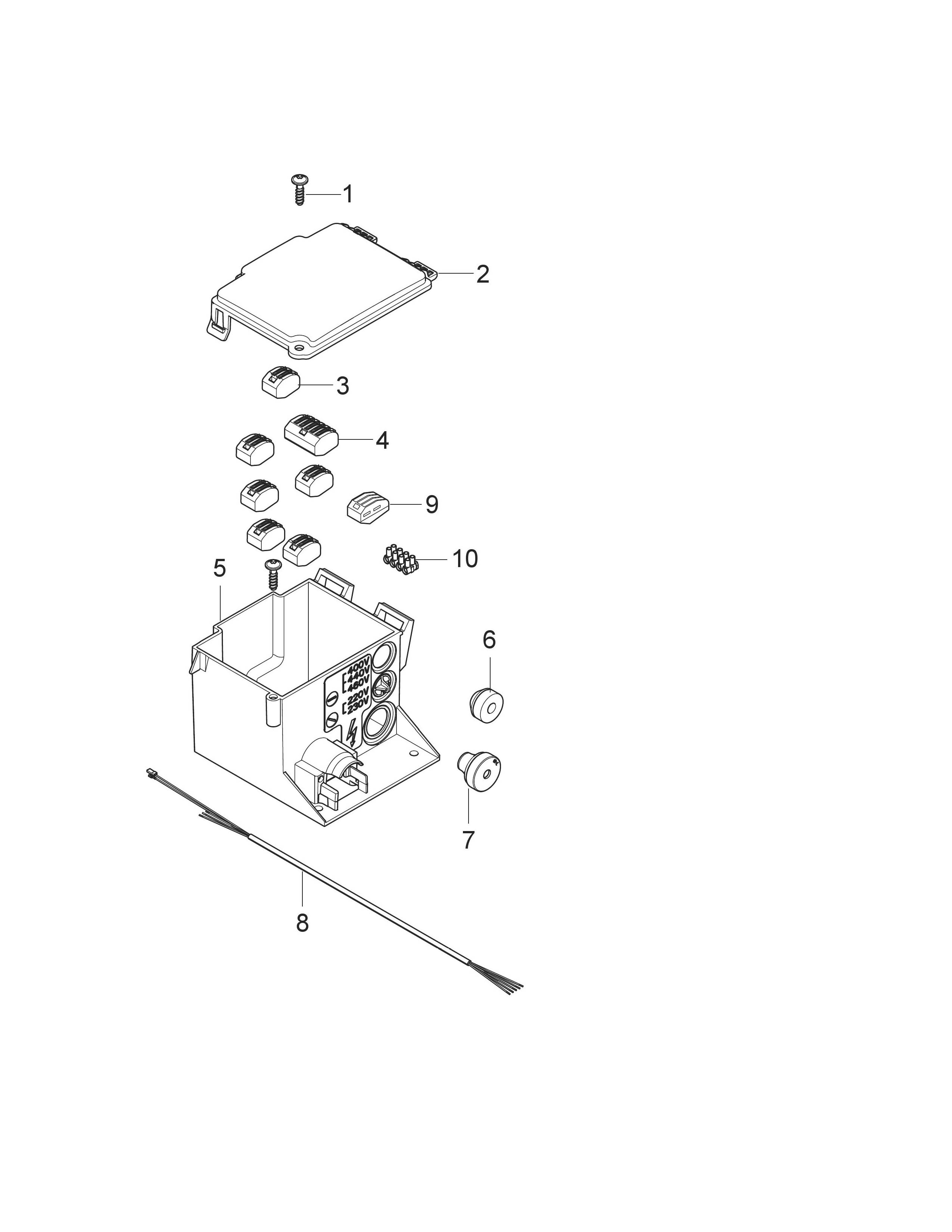 1

2

3

4

9

10

5

400V
440V
460V

220V
230V

6

7

8