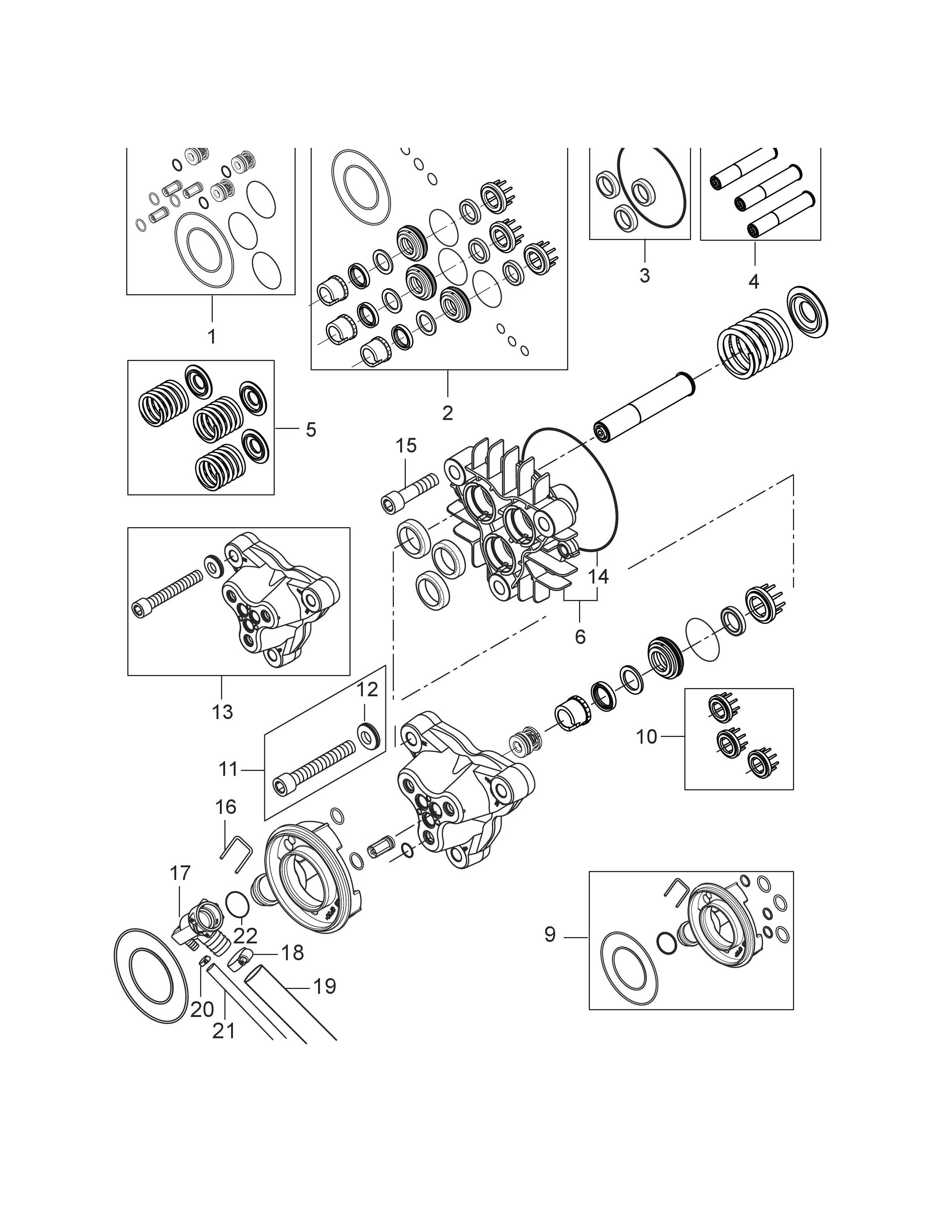 1
2
3
4
5
15
14
6
13
12
11
10
16
17
22
18
19
20
21
9