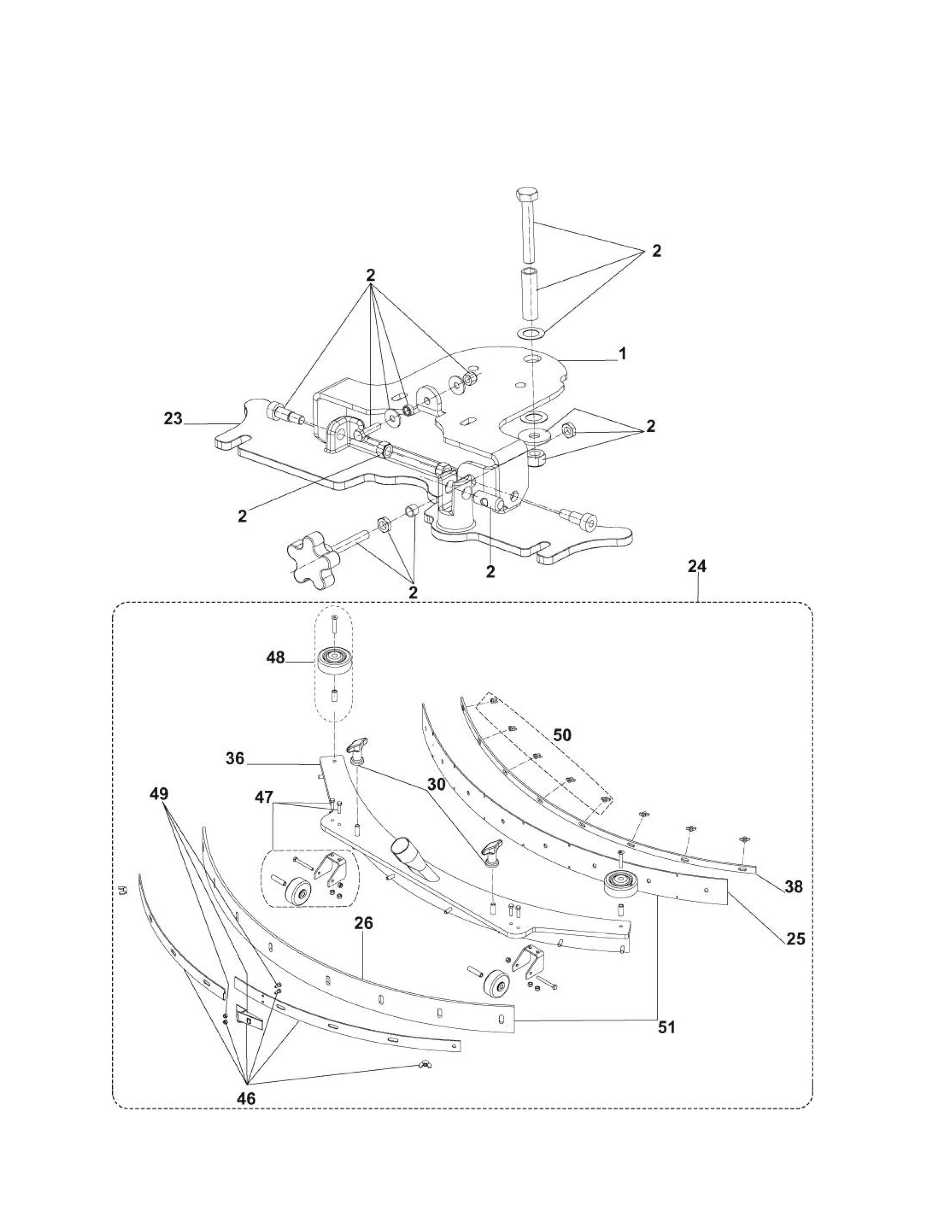 2
2
1
23
2
2
2
2
2
24
48
50
36
30
49
47
38
26
25
51
46