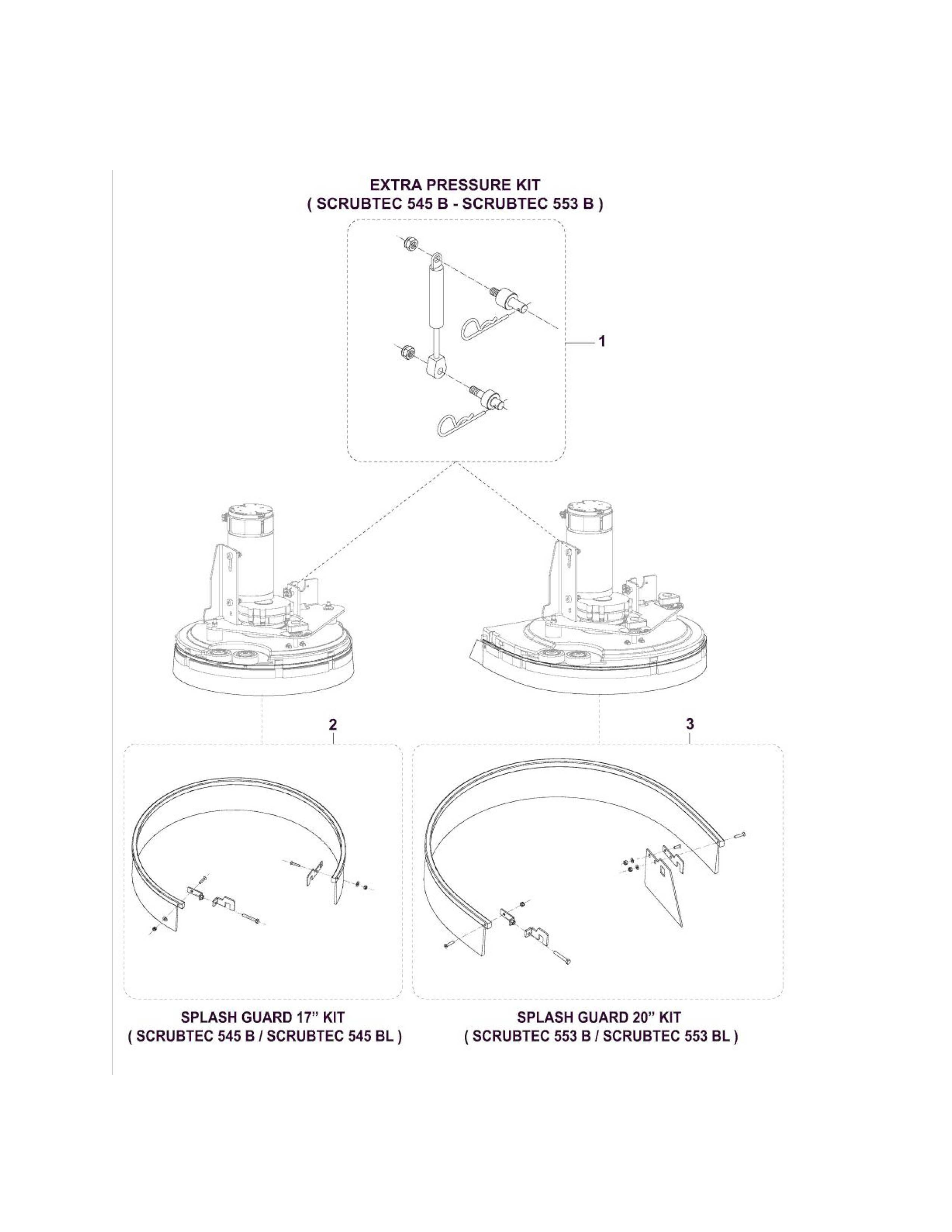 EXTRA PRESSURE KIT
( SCRUBTEC 545 B - SCRUBTEC 553 B )

1

2

3

SPLASH GUARD 17" KIT
( SCRUBTEC 545 B / SCRUBTEC 545 BL )

SPLASH GUARD 20" KIT
( SCRUBTEC 553 B / SCRUBTEC 553 BL )