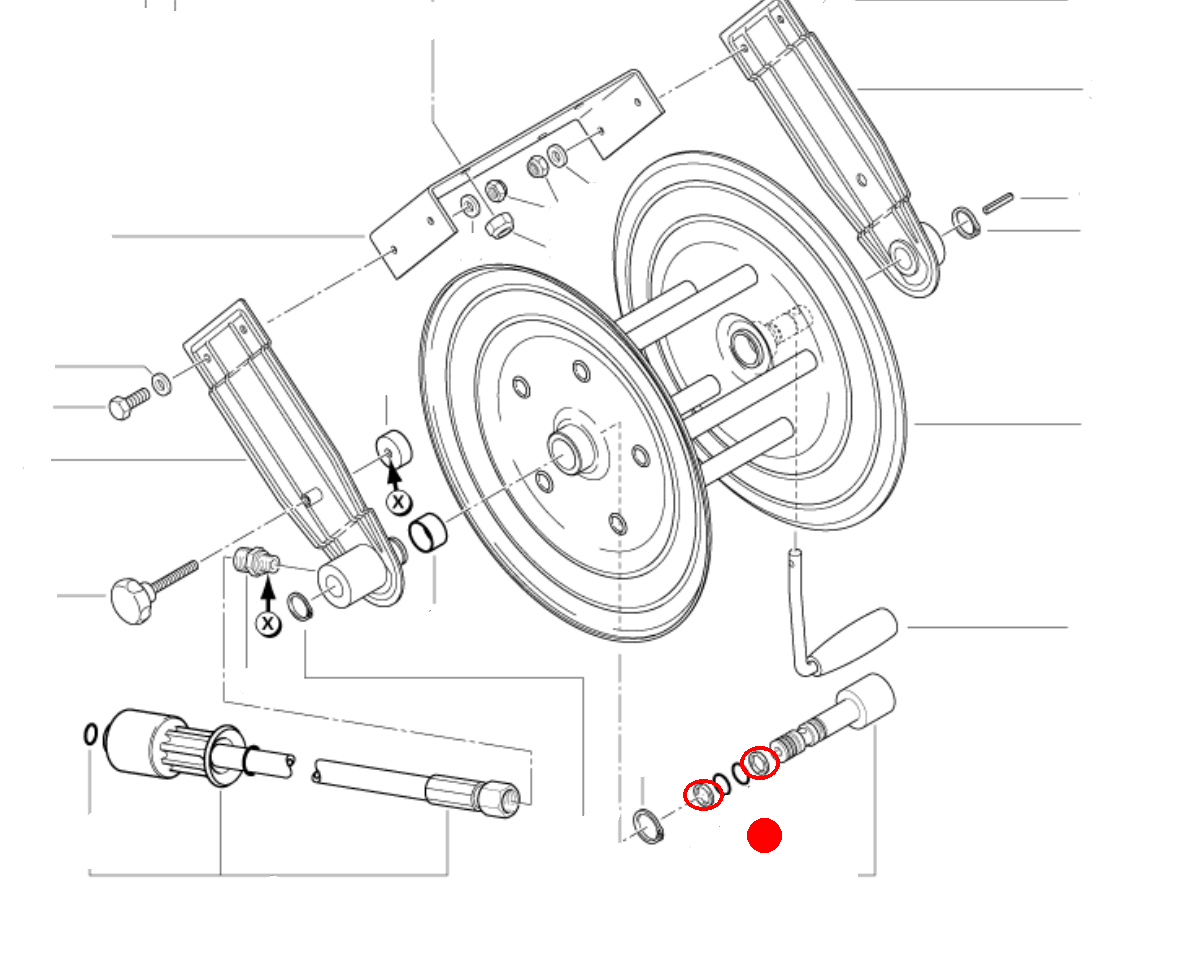 X

X