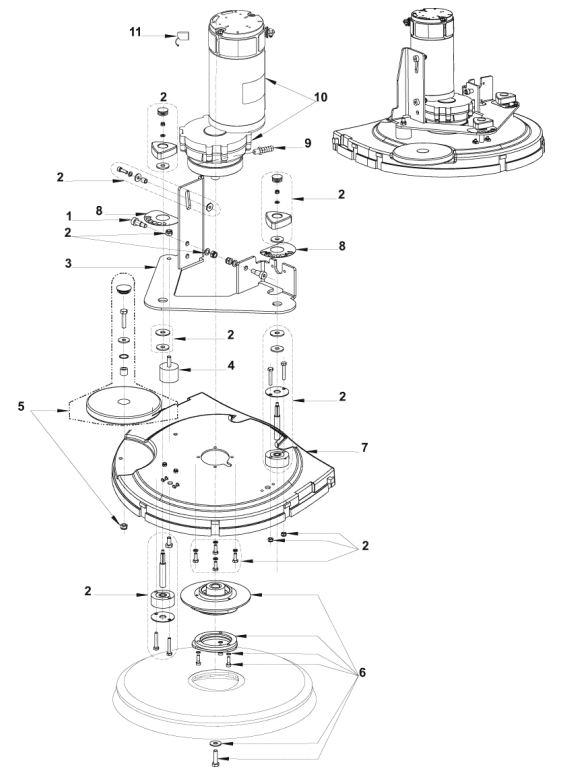 11
10
2
9
2
2
1
8
2
8
3
2
4
2
5
7
2
2
6