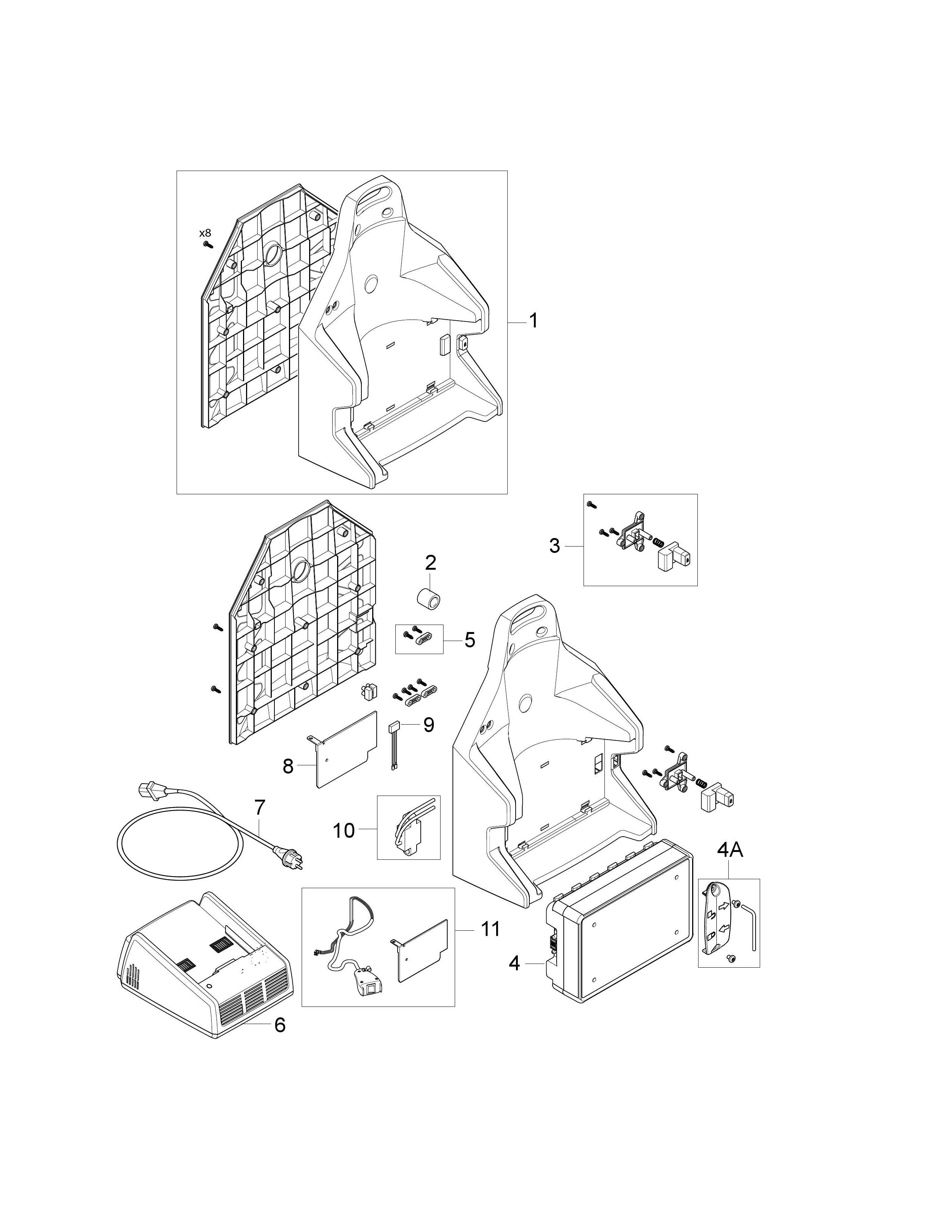 x8
1
3
2
5
9
8
7
10
4A
11
4
6