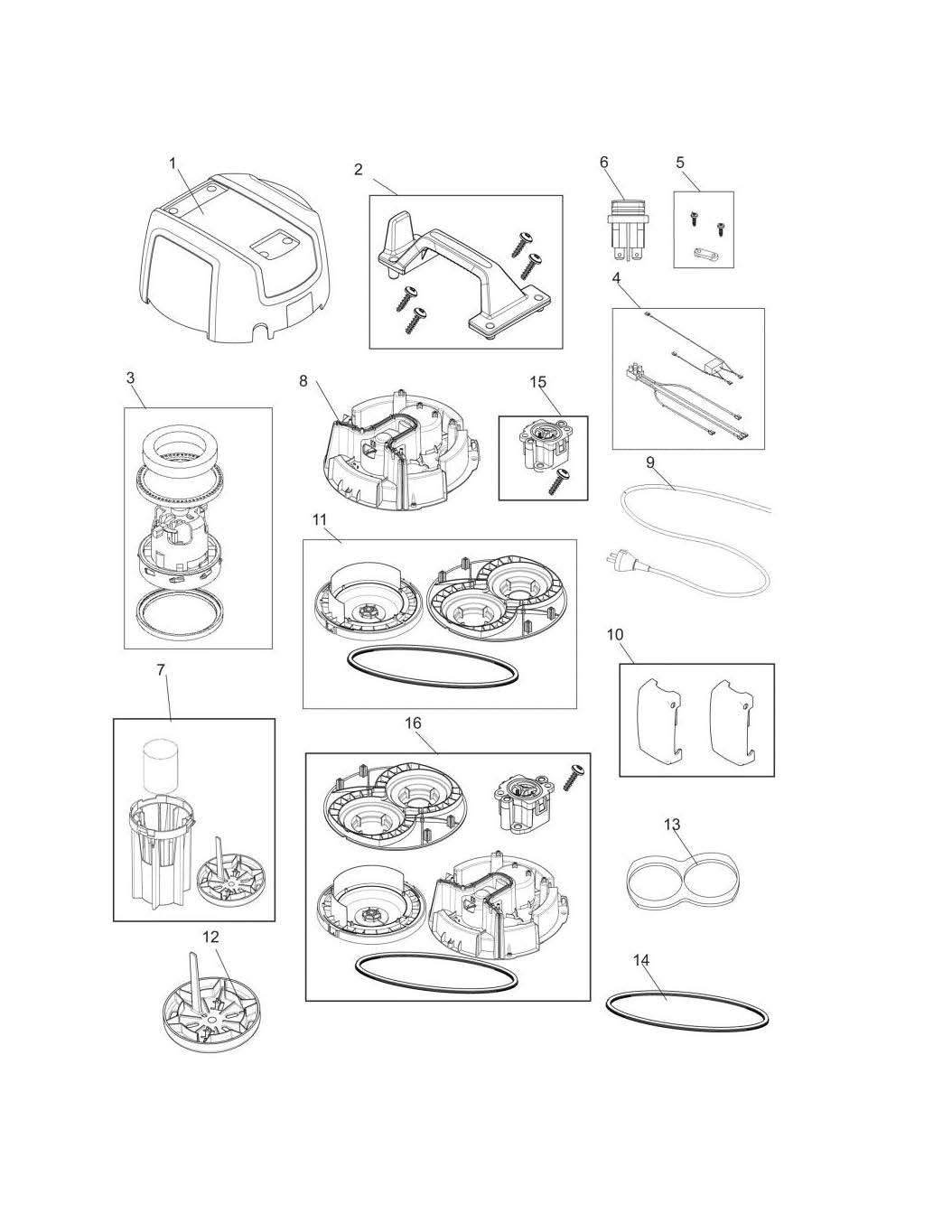 1
2
6
5
4
3
8
15
9
11
10
7
16
13
12
14