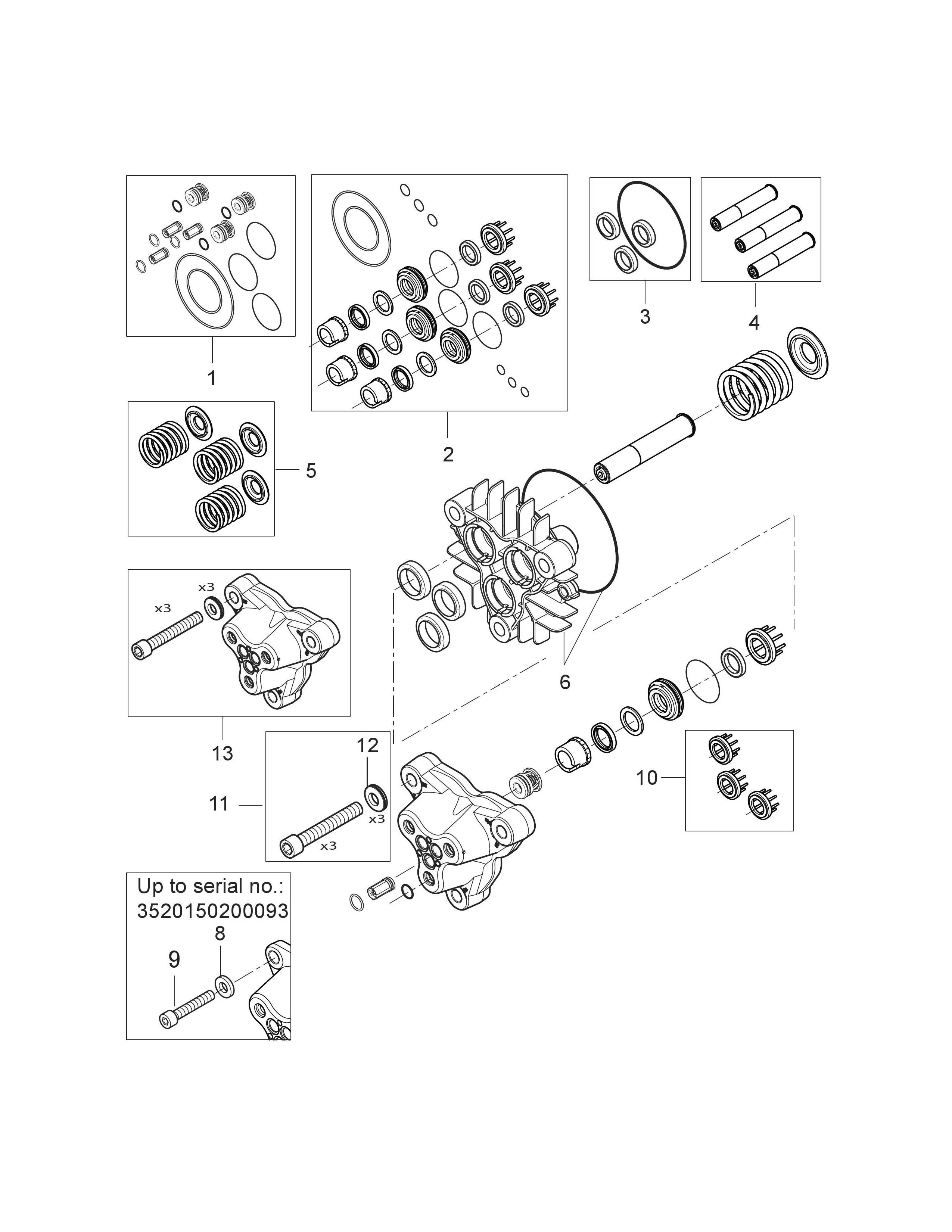 1

2

3

4

5

x3

x3

13

6

12

11

x3

x3

10

Up to serial no.:
3520150200093

8

9