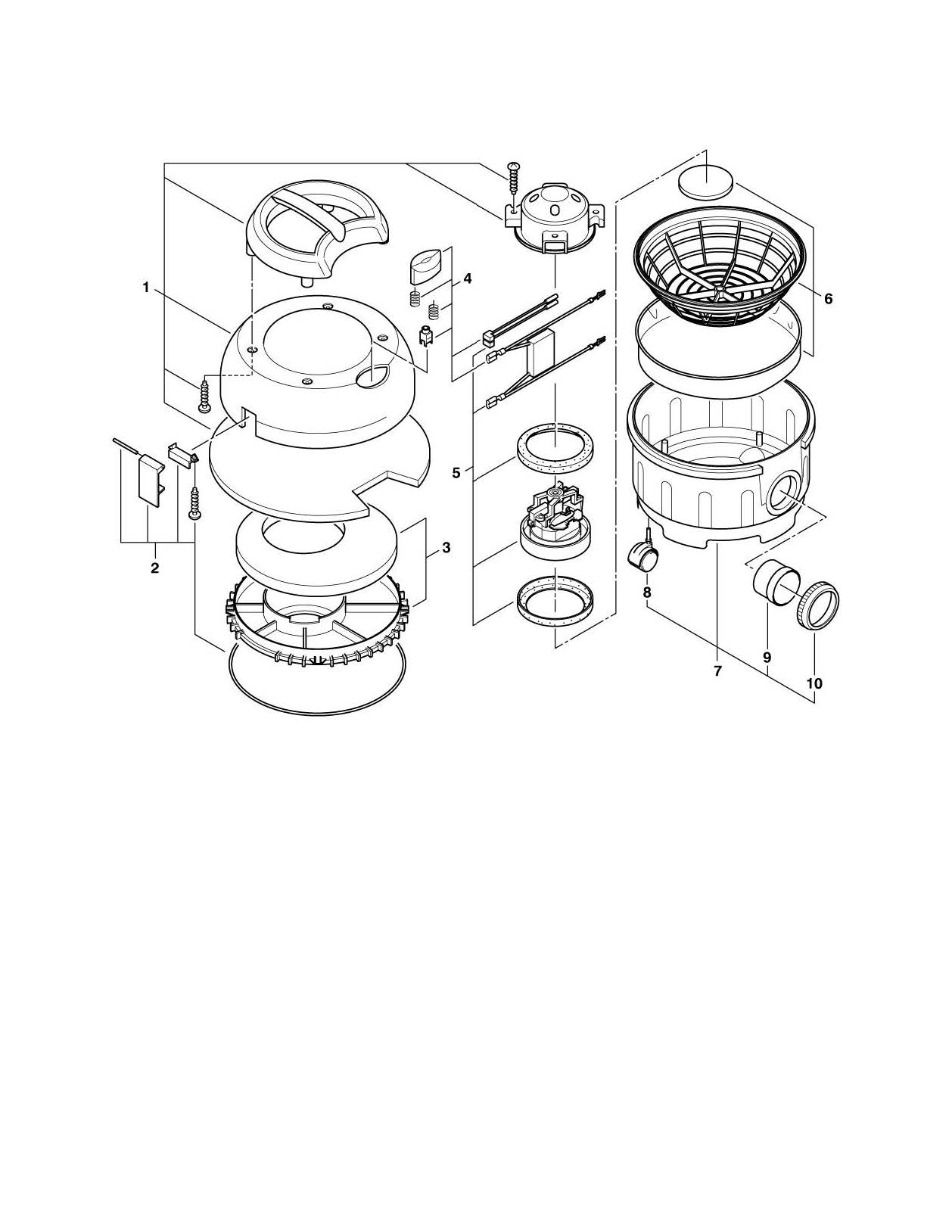 1
4
6
5
3
2
8
7
9
10