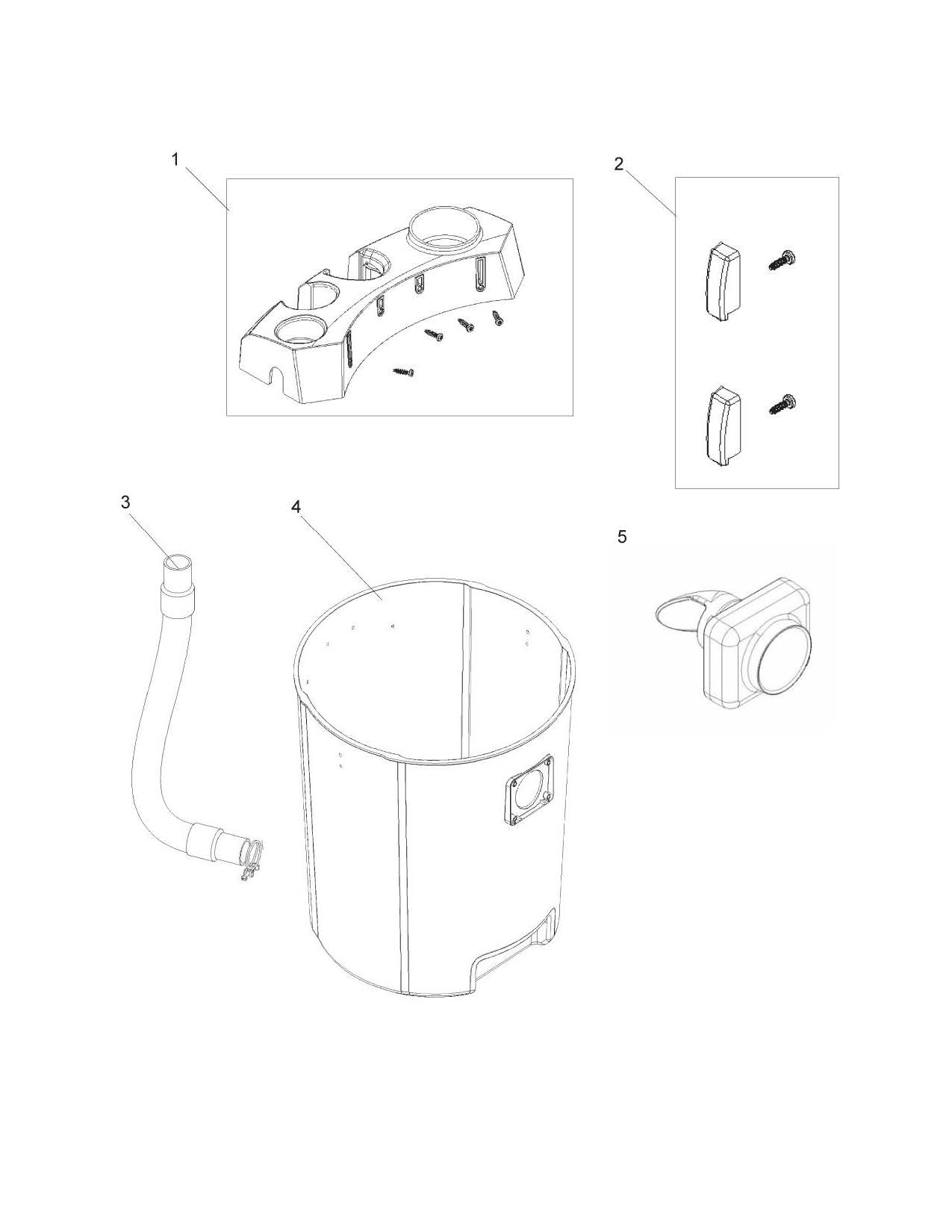 1
2
3
4
5