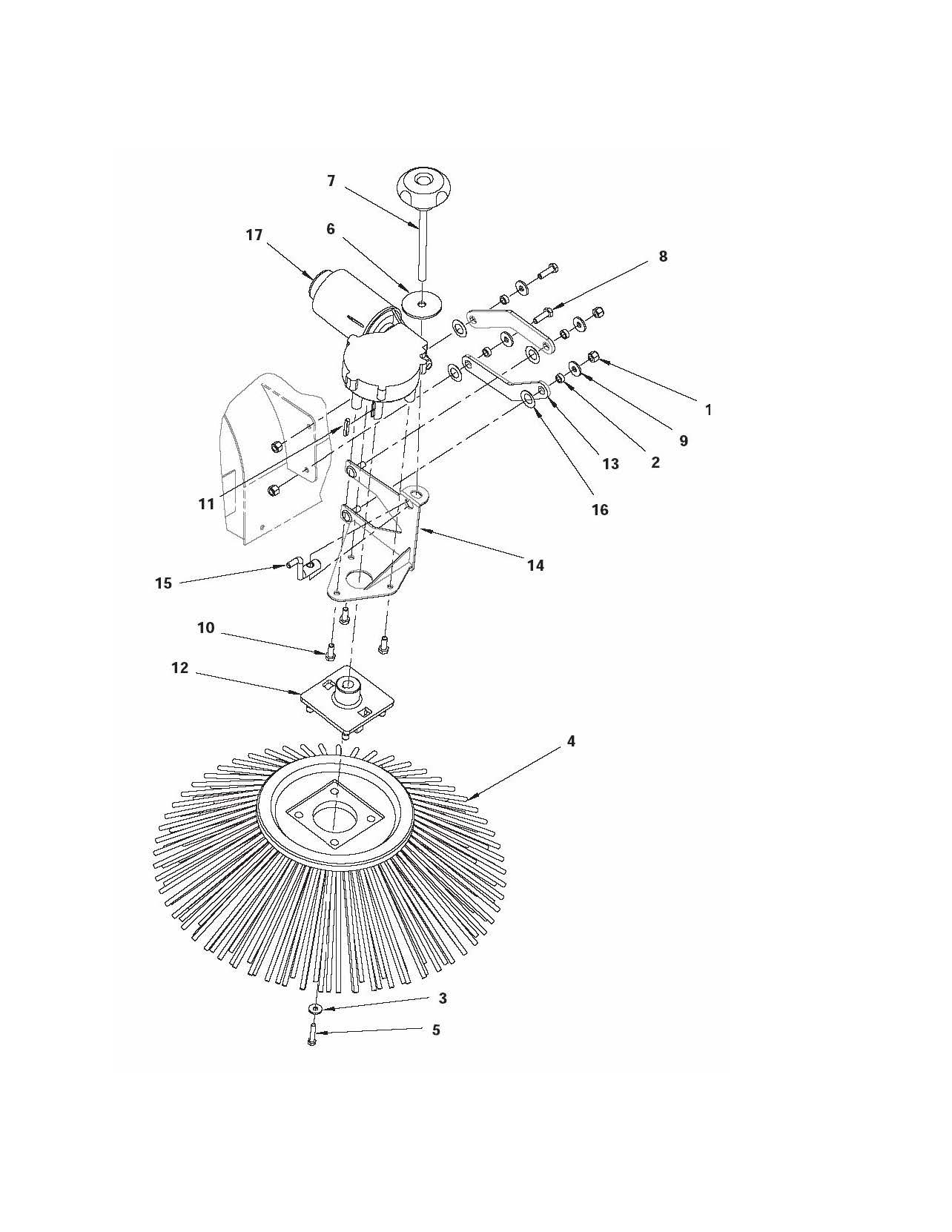 7
17
6
8
1
9
2
13
16
11
14
15
10
12
4
3
5