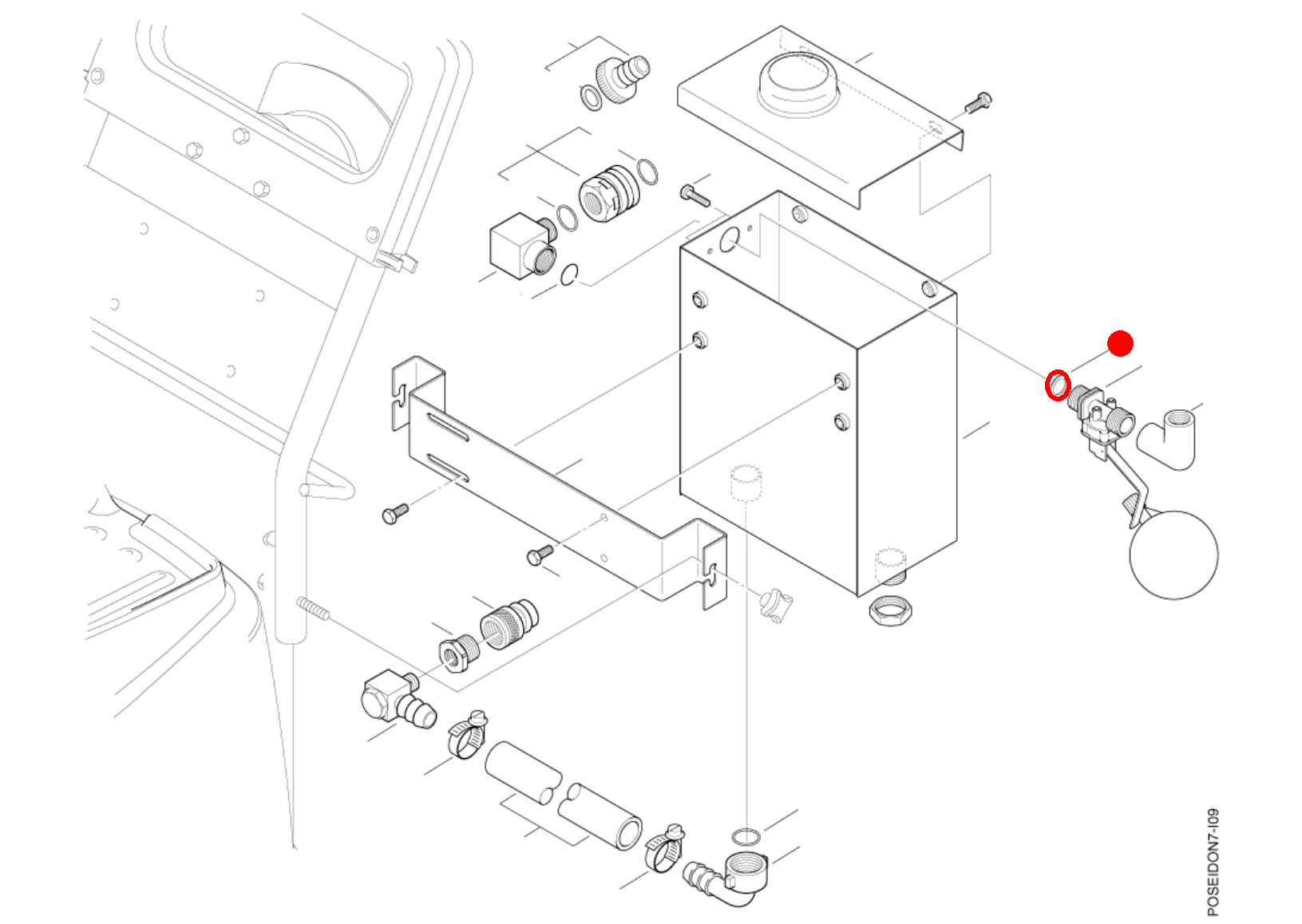 POSEIDON7-I09