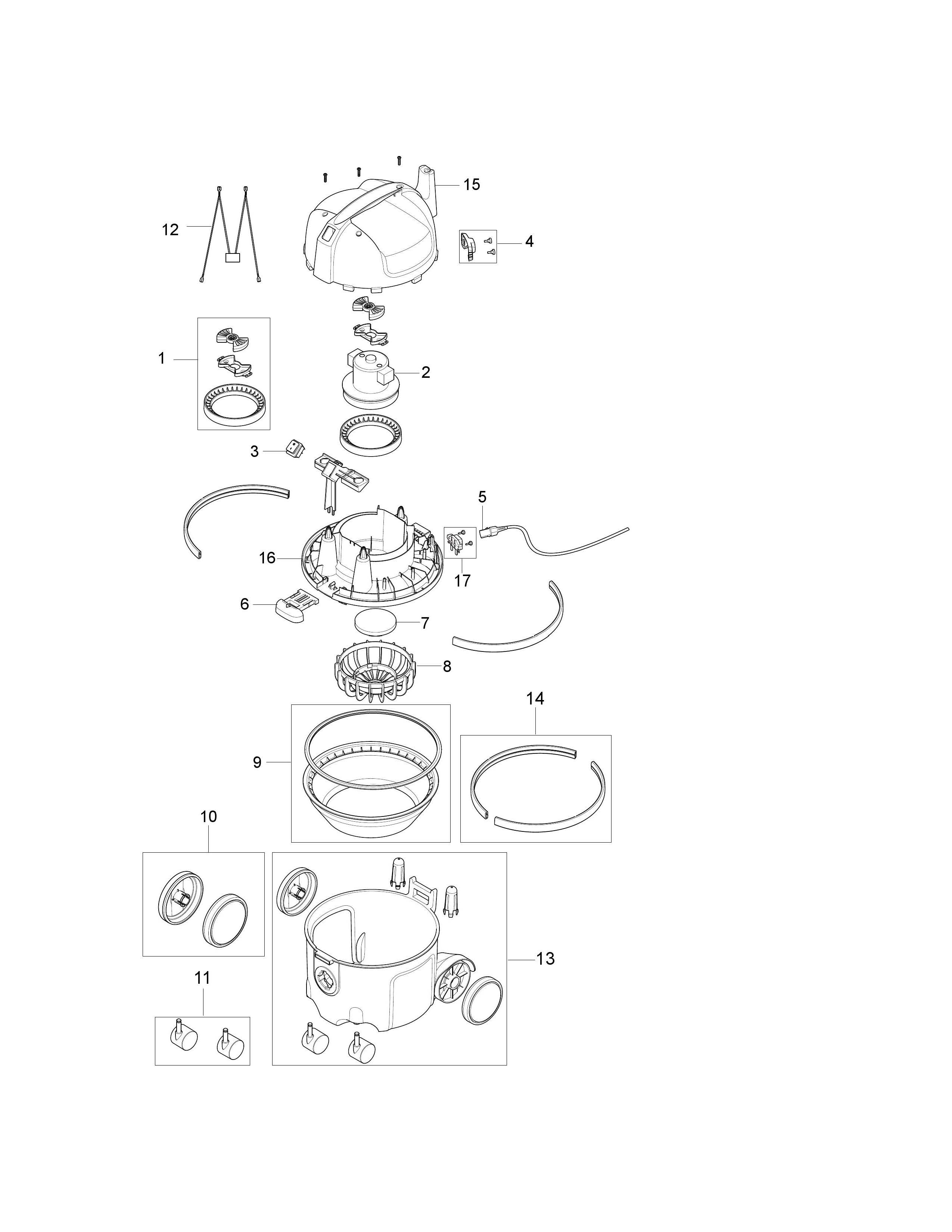 15
12
4
1
2
3
5
16
17
6
7
8
14
9
10
13
11