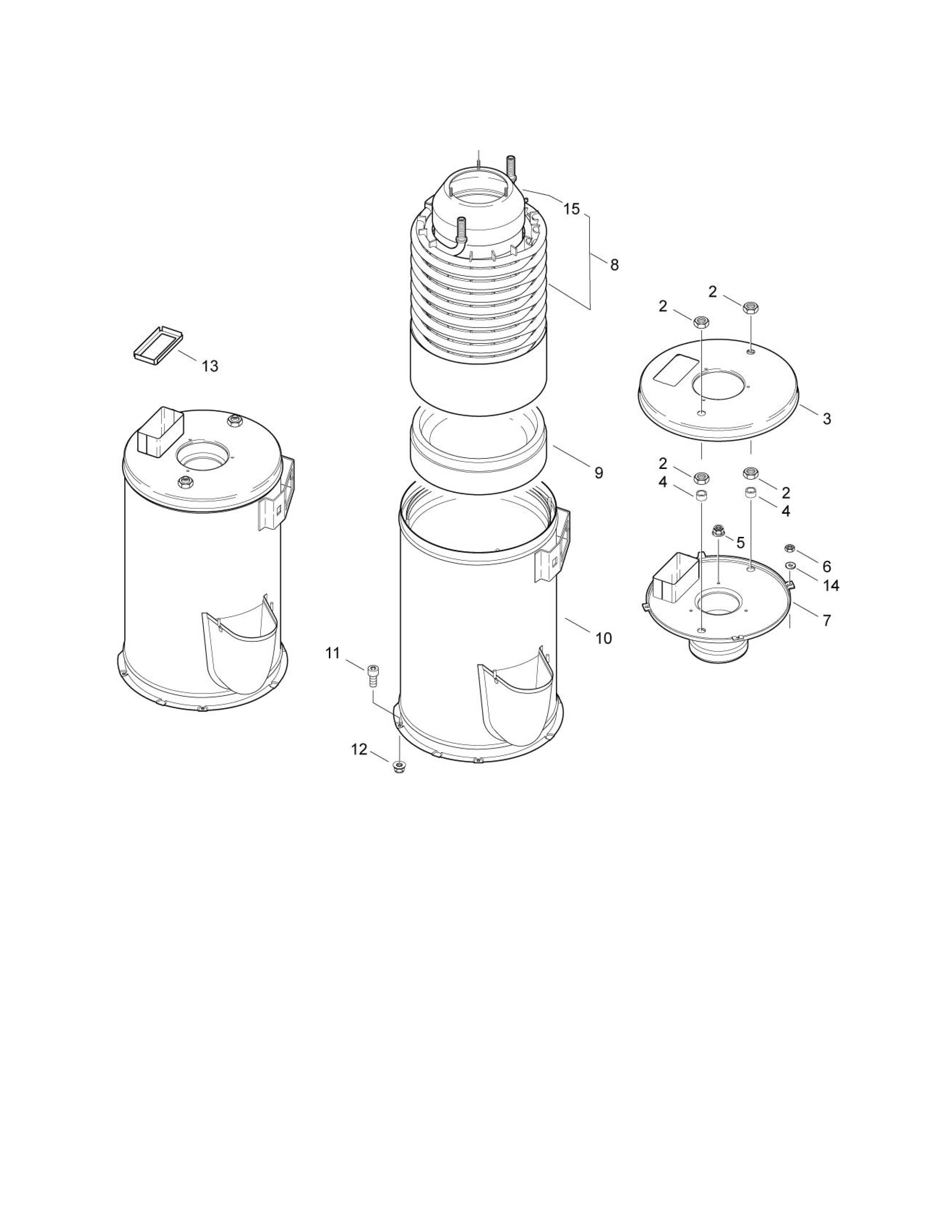 15
8
2
2
13
3
9
2
4
2
4
5
6
14
7
10
11
12