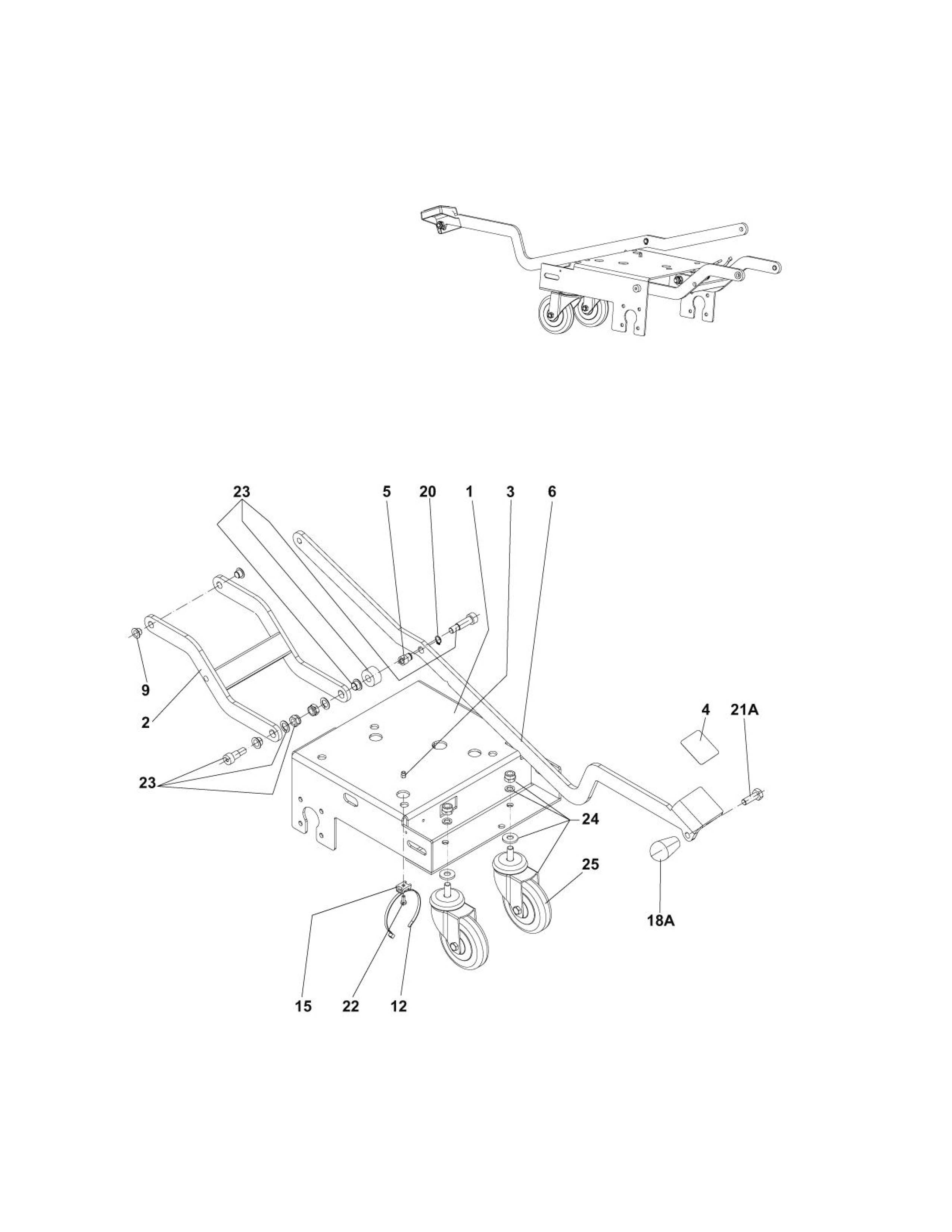 23
5
20
1
3
6
9
2
4
21A
23
24
25
18A
15
22
12