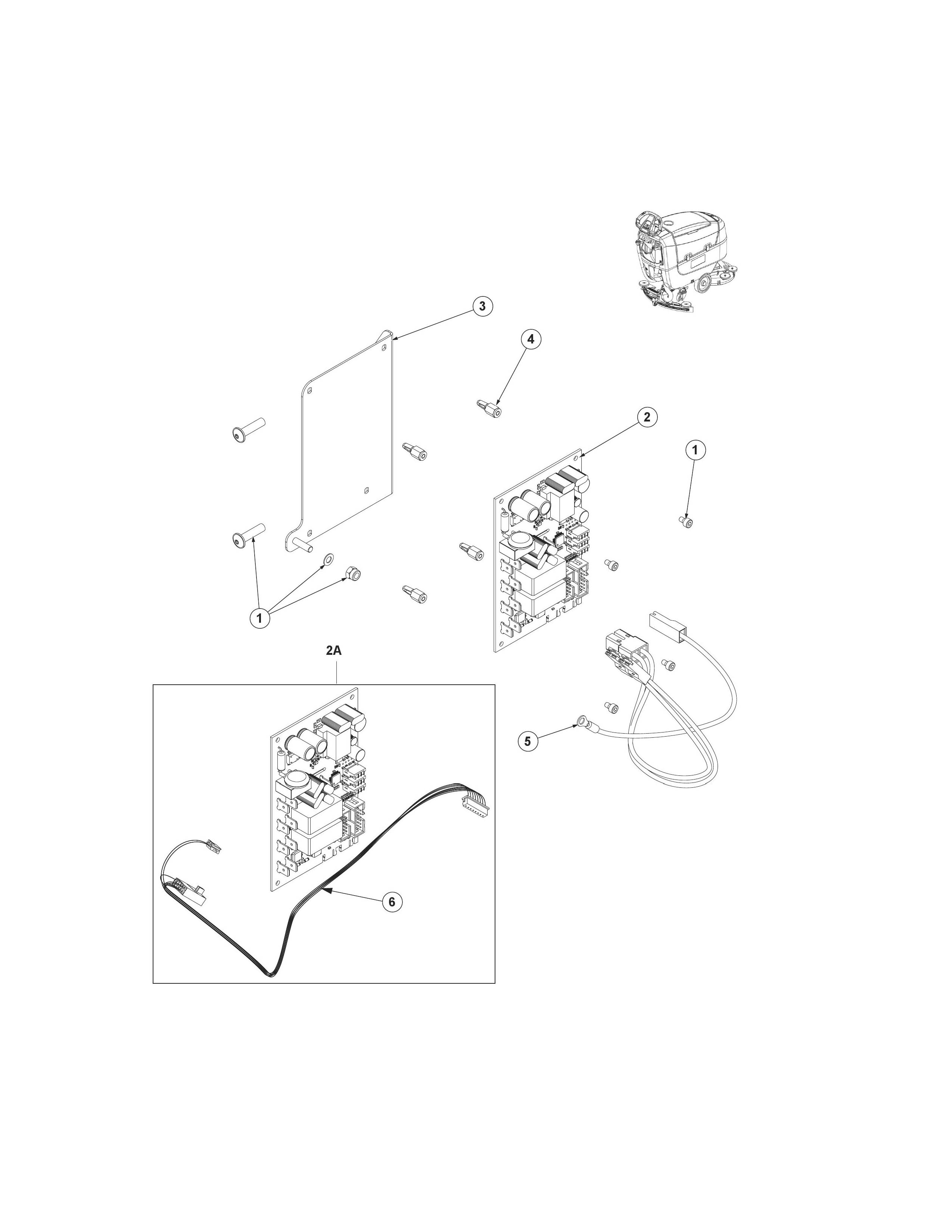 3
4
2
1
1
2A
5
6