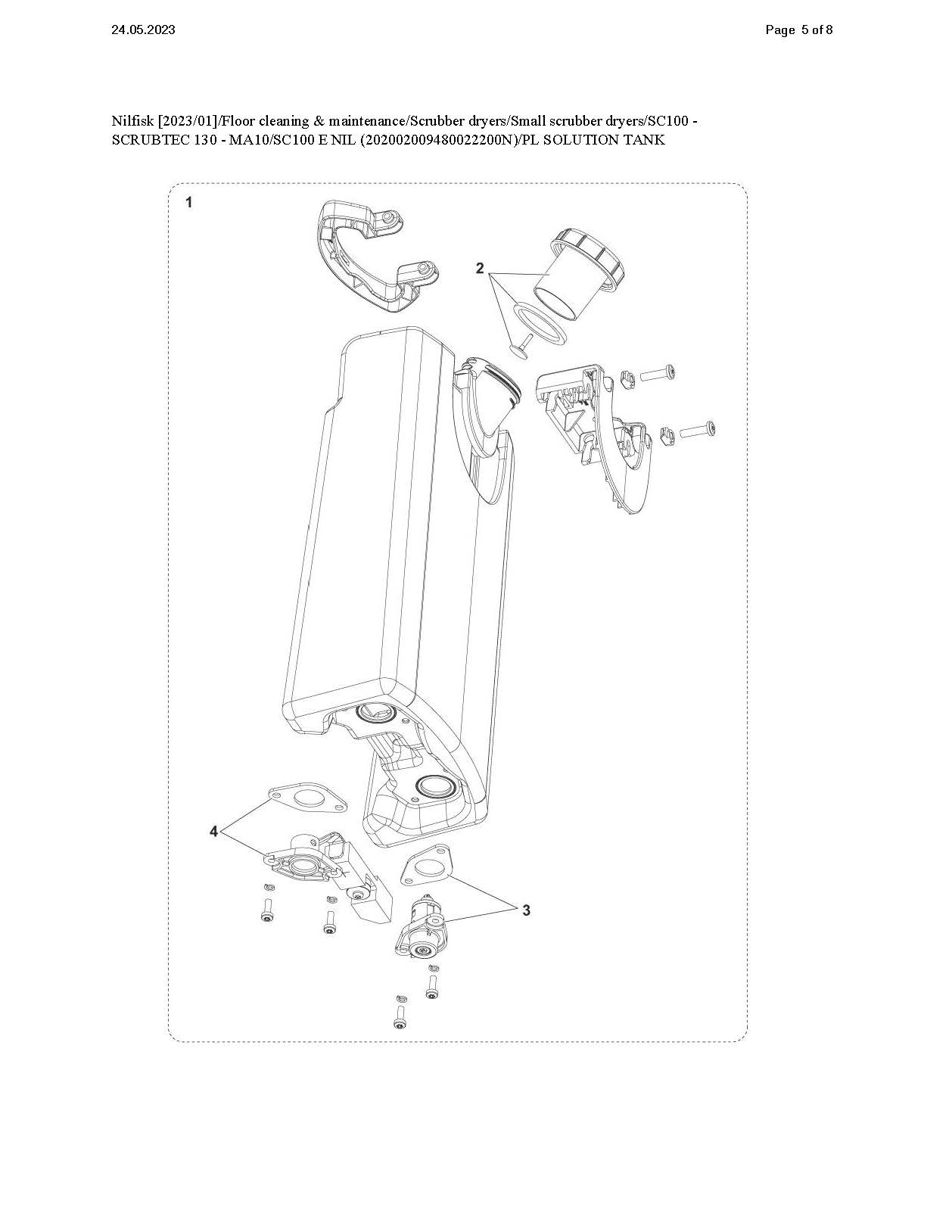 24.05.2023

Page 5 of 8

Nilfisk [2023/01]/Floor cleaning & maintenance/Scrubber dryers/Small scrubber dryers/SC100 - SCRUBTEC 130 - MA10/SC100 E NIL (202002009480022200N)/PL SOLUTION TANK

1

2

4

3