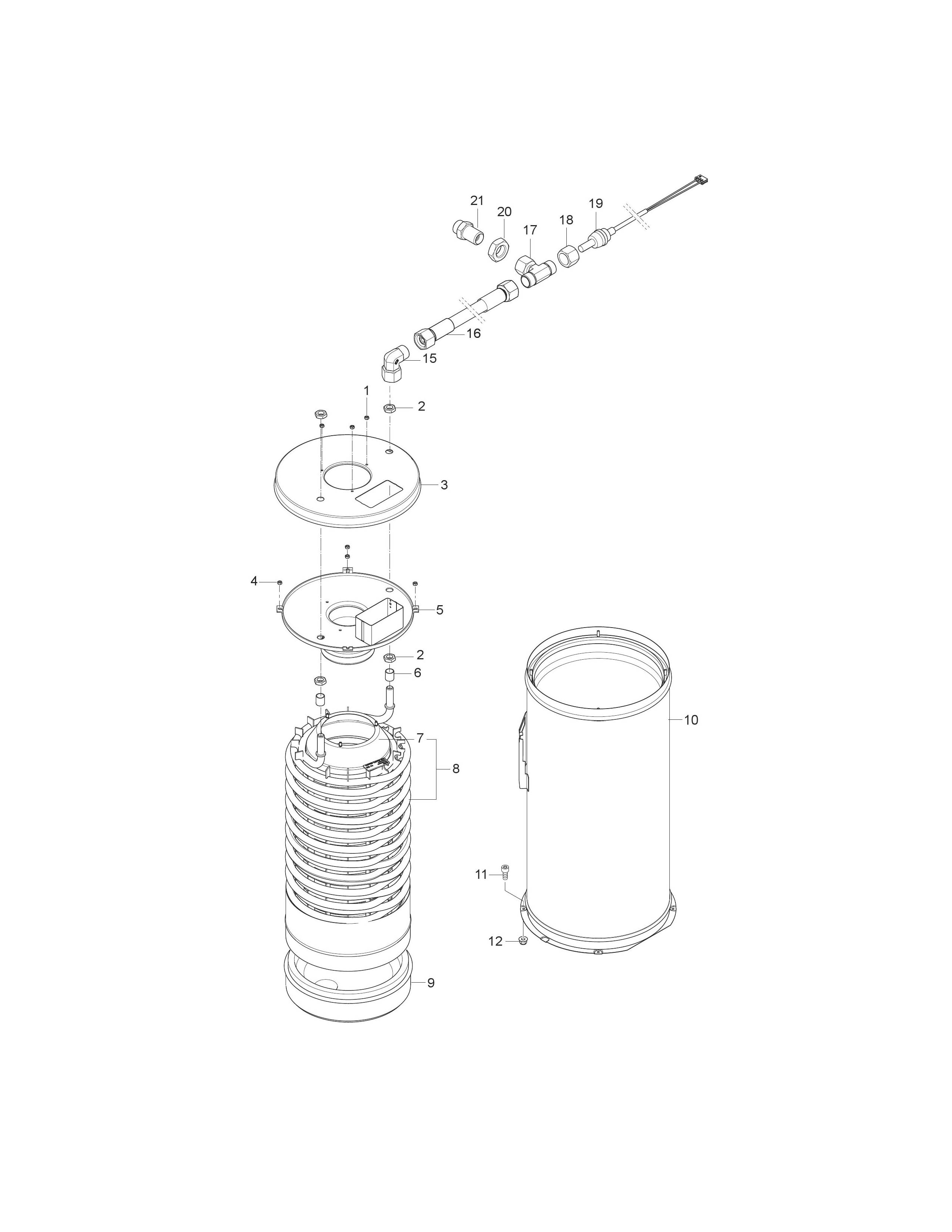 21
20
19
18
17
16
15
1
2
3
4
5
2
6
7
8
10
11
12
9