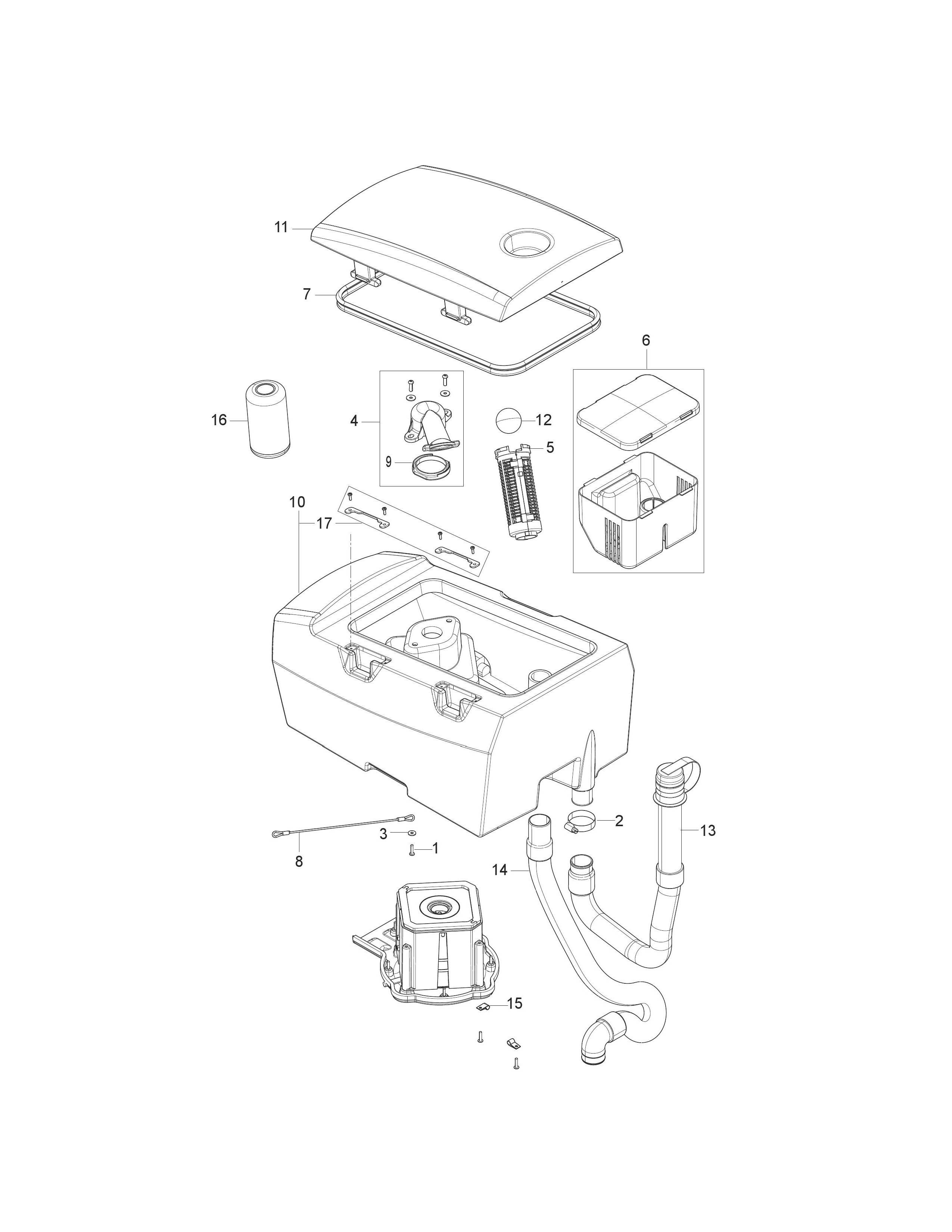 11
7
6
16
4
12
5
9
10
17
2
13
3
1
8
14
15