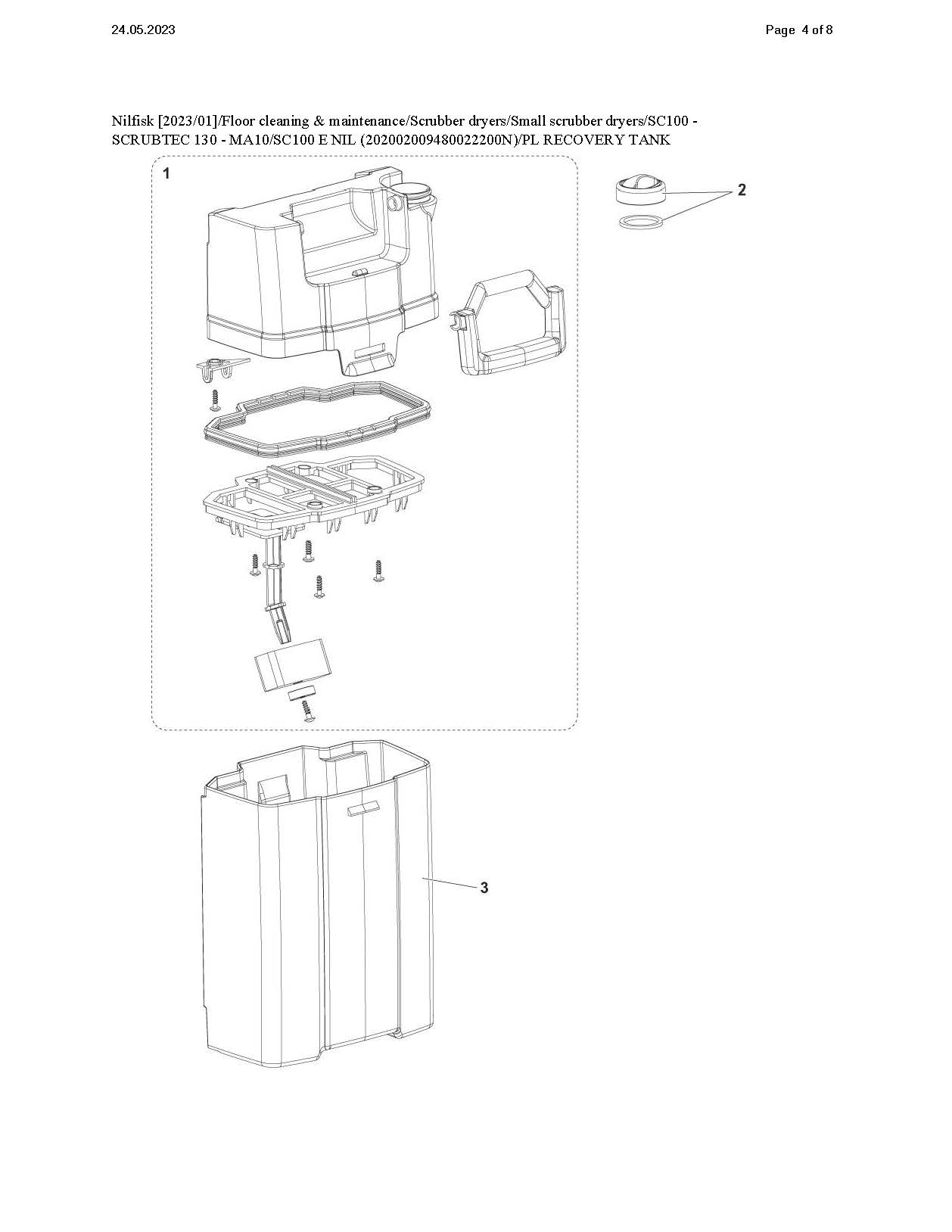 24.05.2023

Page 4 of 8

Nilfisk [2023/01]/Floor cleaning & maintenance/Scrubber dryers/Small scrubber dryers/SC100 - SCRUBTEC 130 - MA10/SC100 E NIL (202002009480022200N)/PL RECOVERY TANK

1

2

3