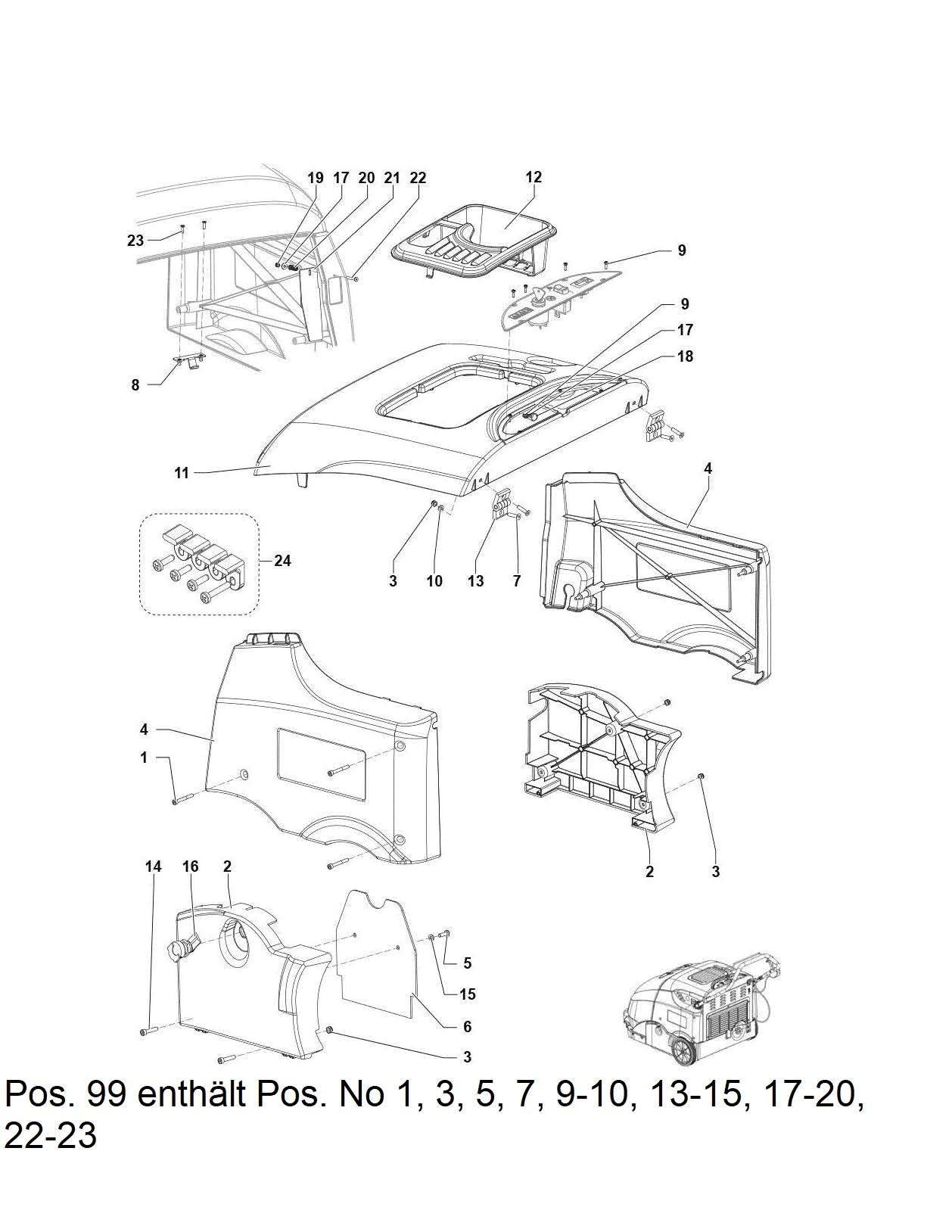 19 17 20 21 22
12
23
9
9
17
18
8
11
4
24
3 10 13 7
4
1
2 3
14 16 2
5
15
6
3

Pos. 99 enthält Pos. No 1, 3, 5, 7, 9-10, 13-15, 17-20, 22-23