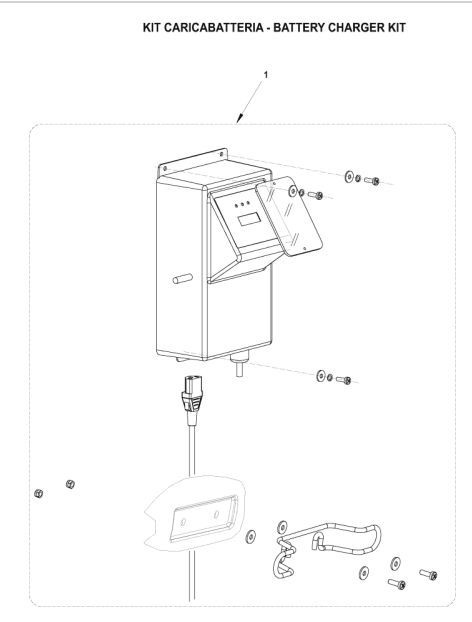 KIT CARICABATTERIA - BATTERY CHARGER KIT

1