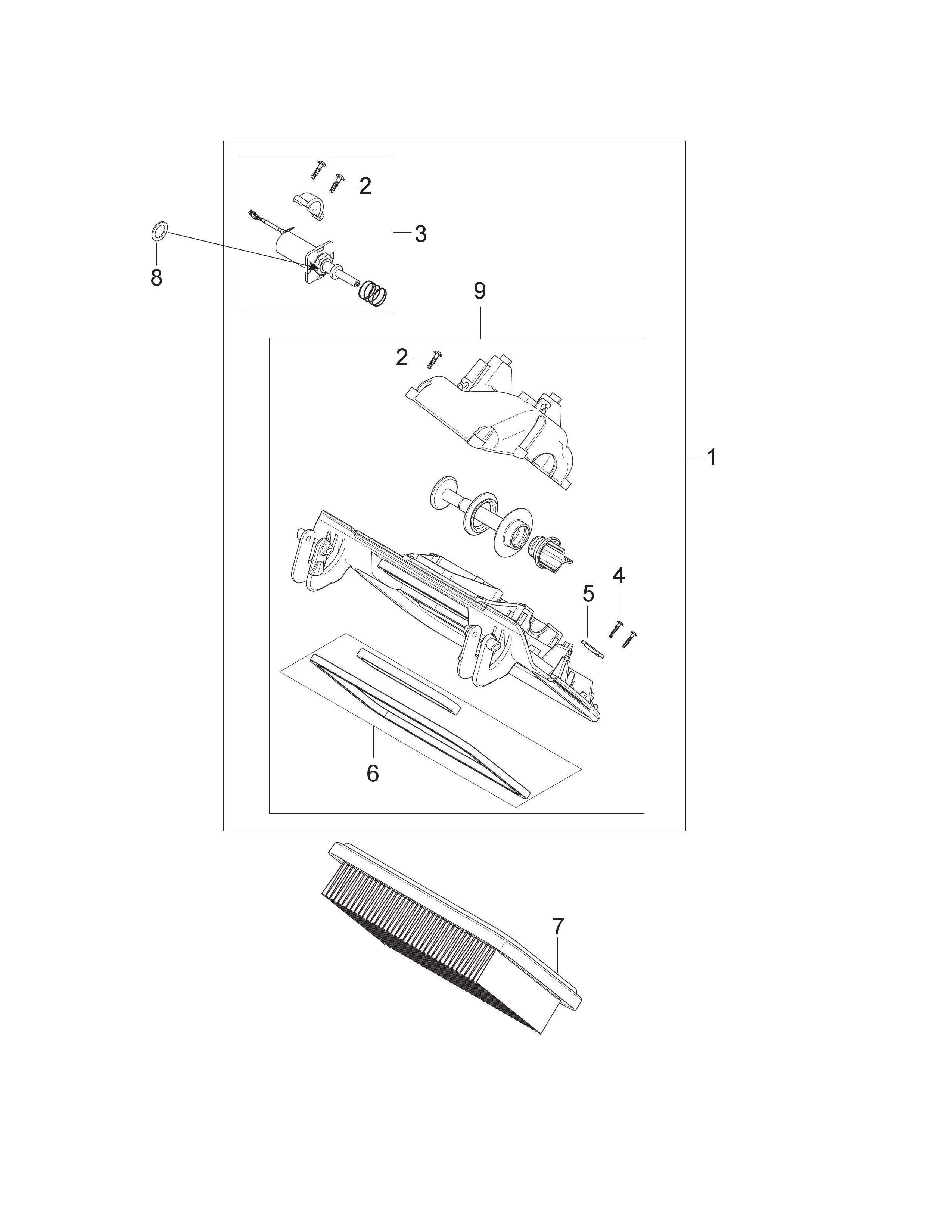 2
3
8
9
2
1
4
5
6
7