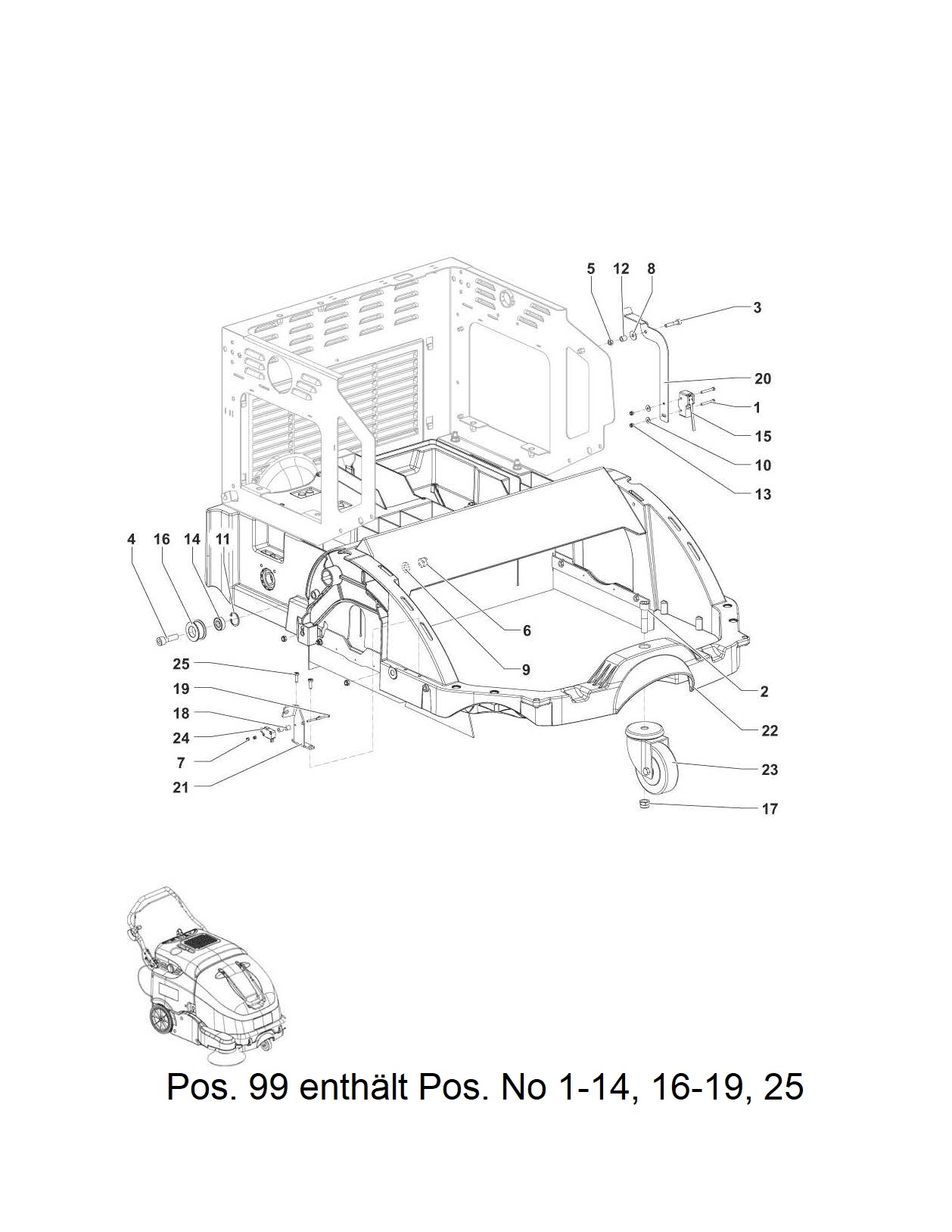 5 12 8

3

20

1

15

10

13

4 16 14 11

6

9

2

22

23

17

25

19

18

24

7

21

Pos. 99 enthält Pos. No 1-14, 16-19, 25