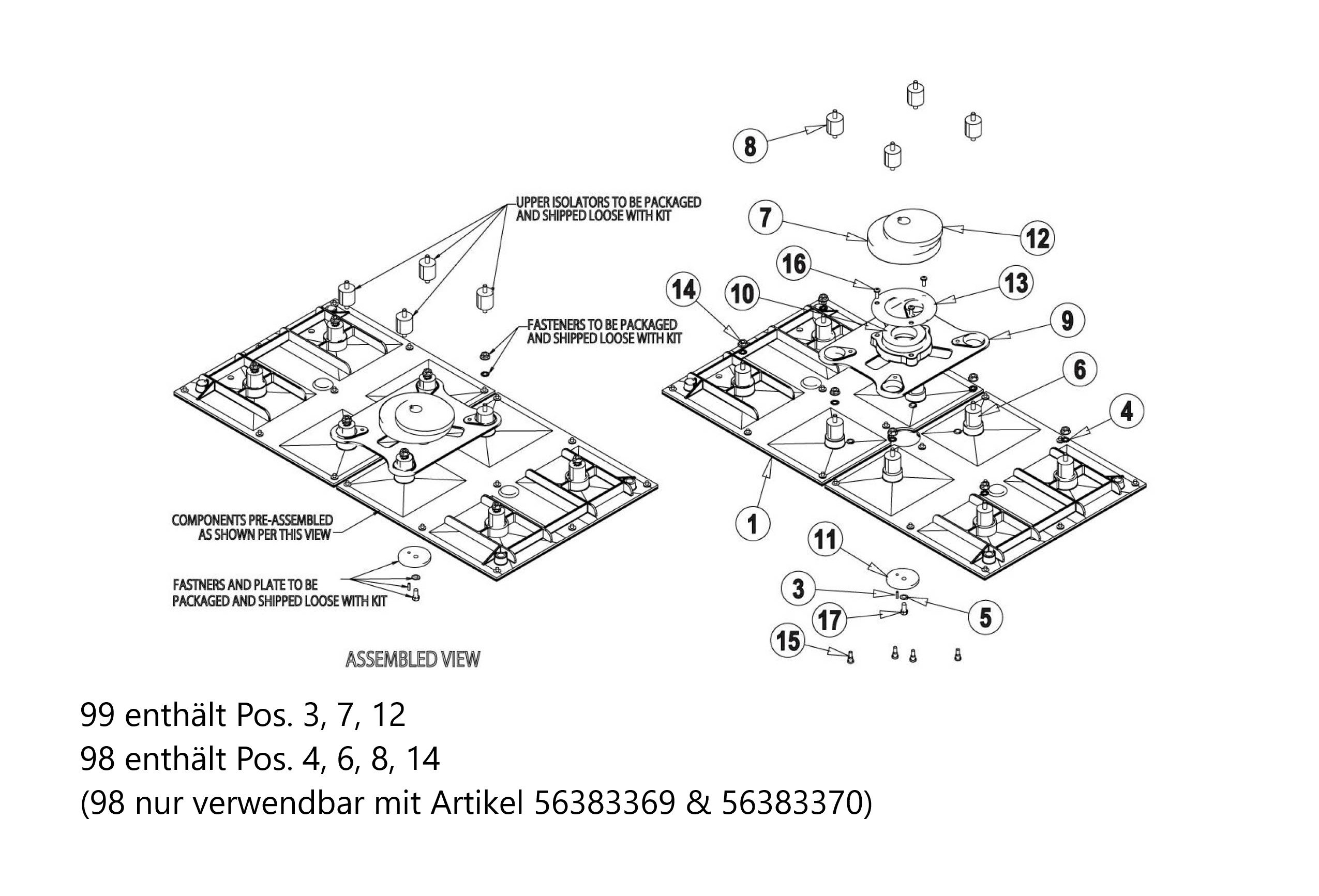 UPPER ISOLATORS TO BE PACKAGED AND SHIPPED LOOSE WITH KIT

FASTENERS TO BE PACKAGED AND SHIPPED LOOSE WITH KIT

COMPONENTS PRE-ASSEMBLED AS SHOWN PER THIS VIEW

FASTNERS AND PLATE TO BE PACKAGED AND SHIPPED LOOSE WITH KIT

ASSEMBLED VIEW

8
7
12
16
13
14
10
9
6
4
1
11
3
5
17
15

99 enthält Pos. 3, 7, 12
98 enthält Pos. 4, 6, 8, 14
(98 nur verwendbar mit Artikel 56383369 & 56383370)